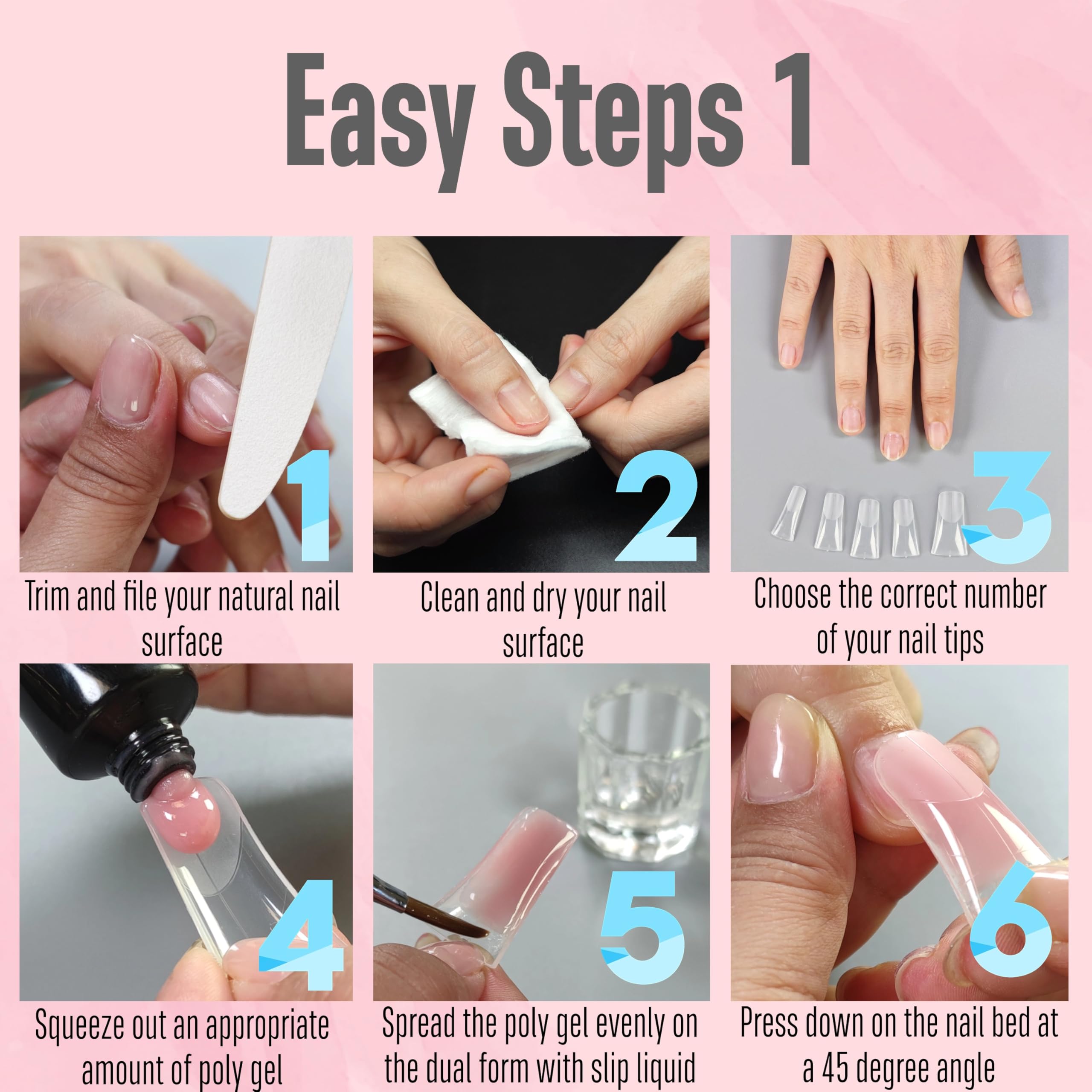 Easy Steps 1

1

Trim and file your natural nail surface

2

Clean and dry your nail surface

3

Choose the correct number of your nail tips

4

Squeeze out an appropriate amount of poly gel

5

Spread the poly gel evenly on the dual form with slip liquid

6

Press down on the nail bed at a 45 degree angle