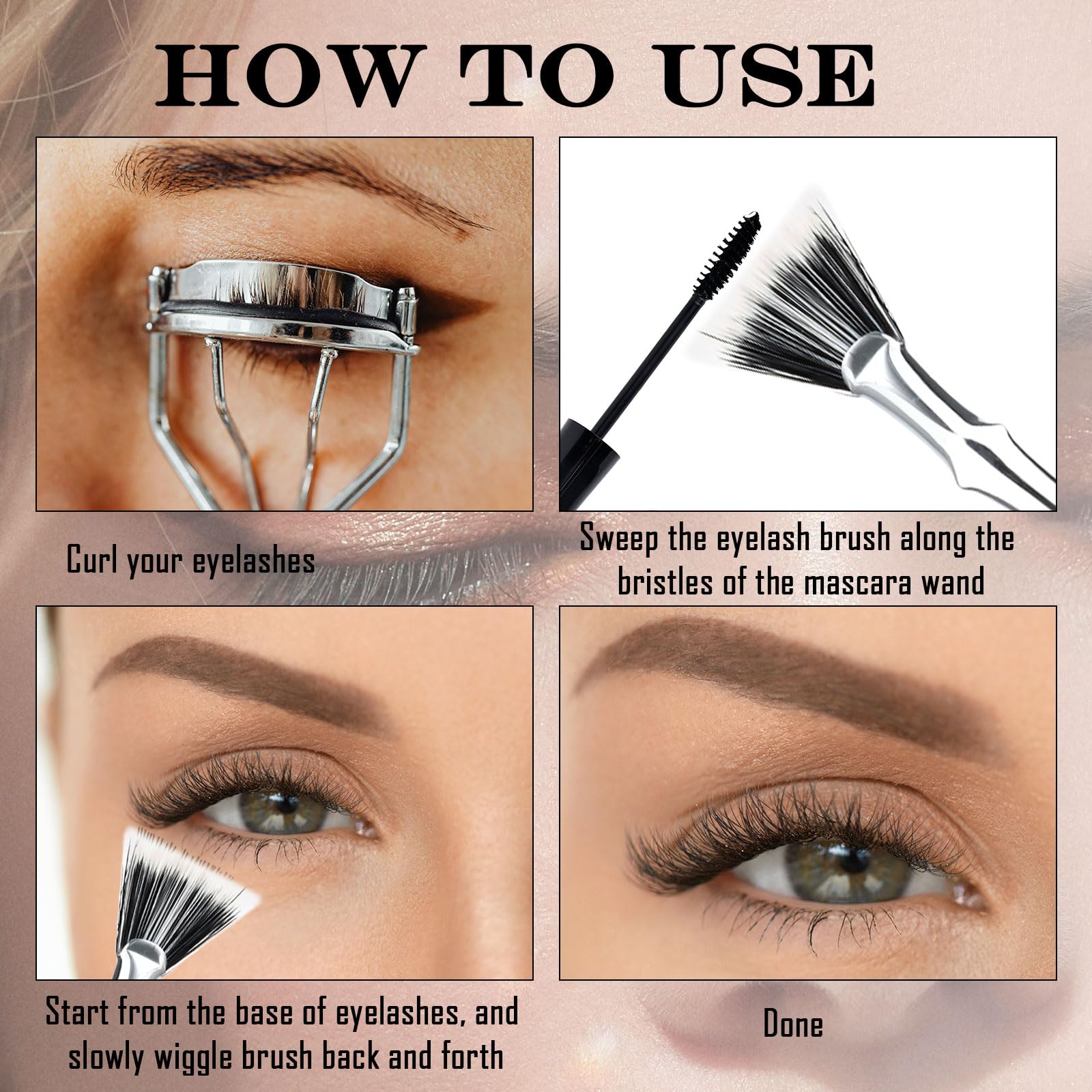 HOW TO USE

Curl your eyelashes

Sweep the eyelash brush along the bristles of the mascara wand

Start from the base of eyelashes, and slowly wiggle brush back and forth

Done