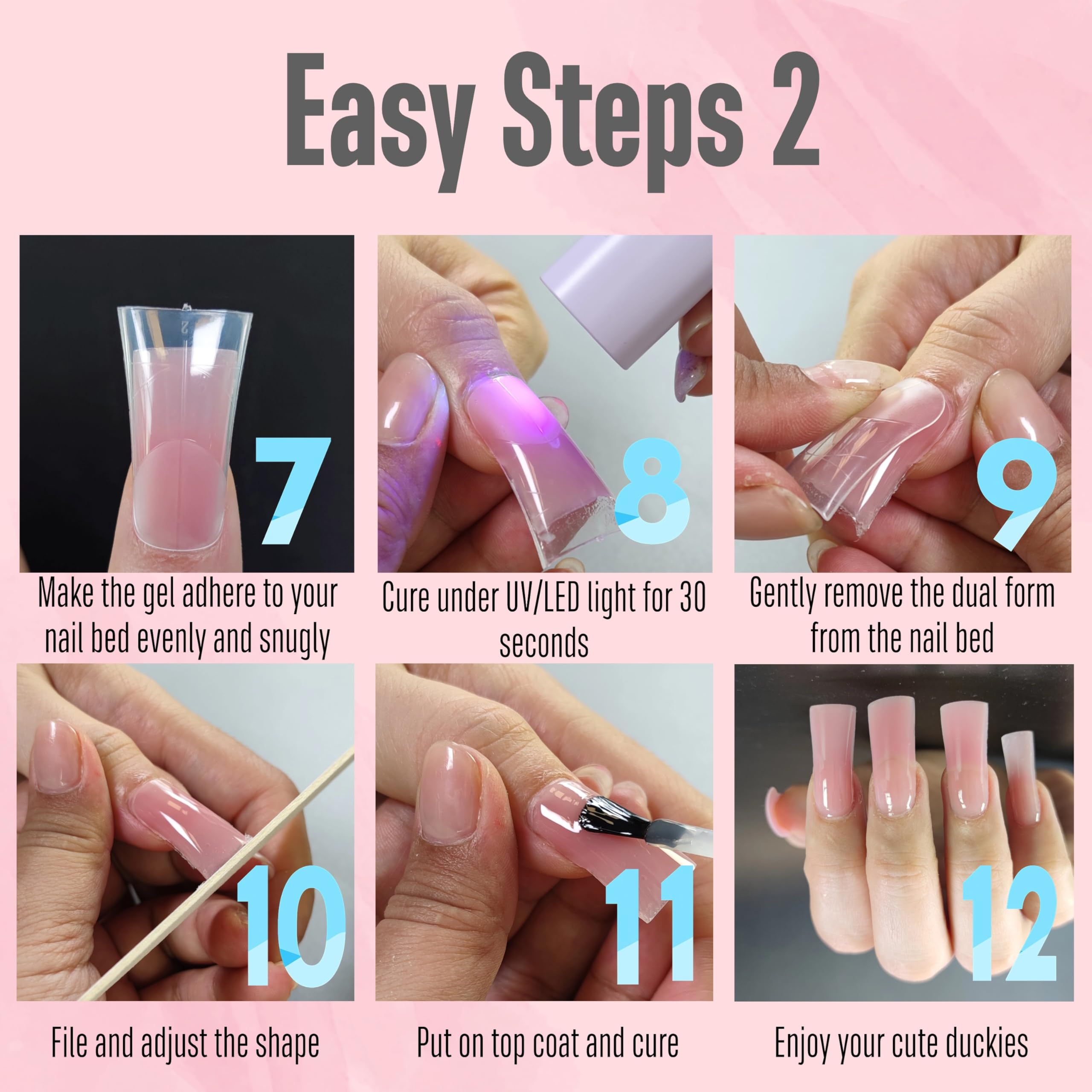 Easy Steps 2

7

Make the gel adhere to your nail bed evenly and snugly

8

Cure under UV/LED light for 30 seconds

9

Gently remove the dual form from the nail bed

10

File and adjust the shape

11

Put on top coat and cure

12

Enjoy your cute duckies