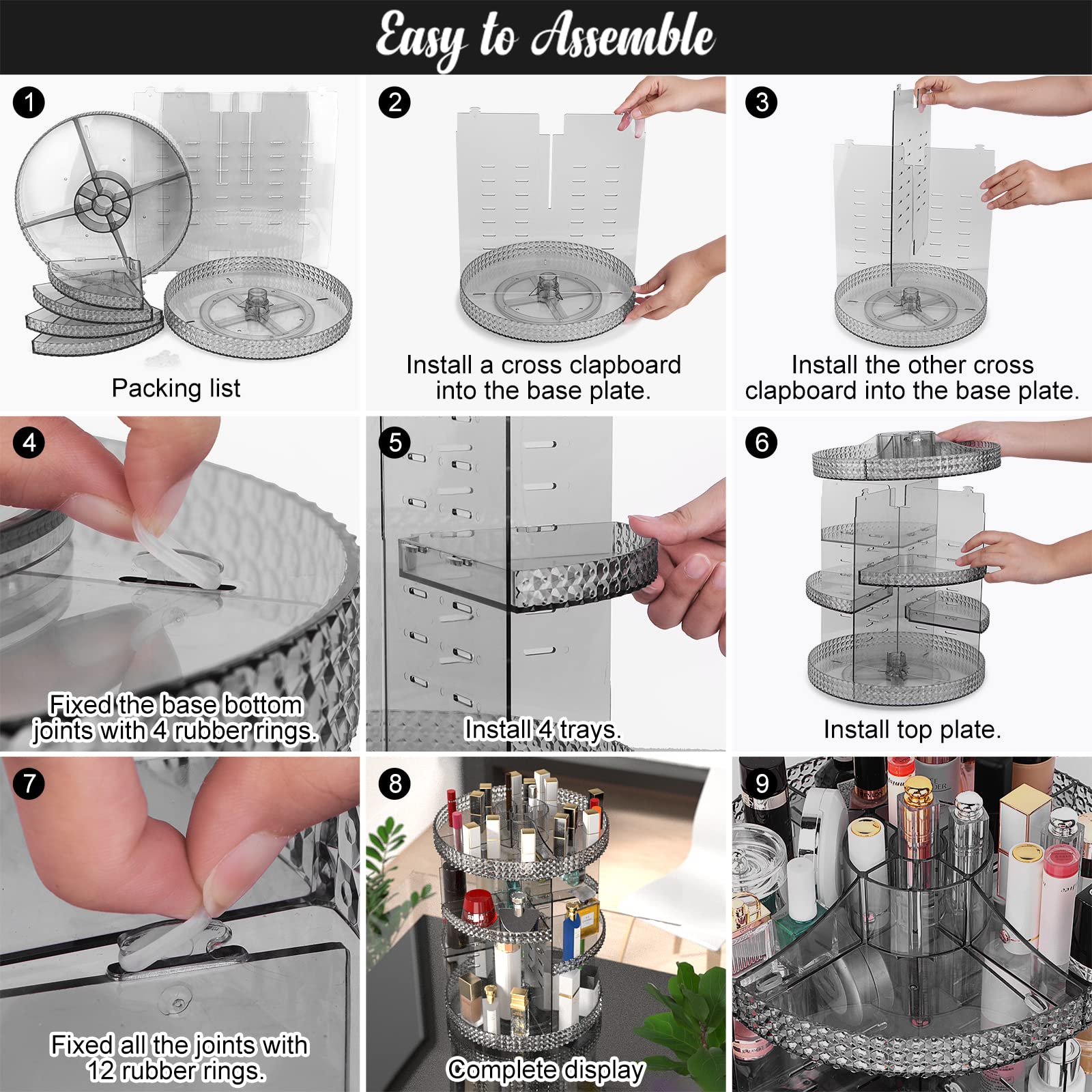 Easy to Assemble

1
Packing list

2
Install a cross clapboard into the base plate.

3
Install the other cross clapboard into the base plate.

4
Fixed the base bottom joints with 4 rubber rings.

5
Install 4 trays.

6
Install top plate.

7
Fixed all the joints with 12 rubber rings.

8
Complete display

9