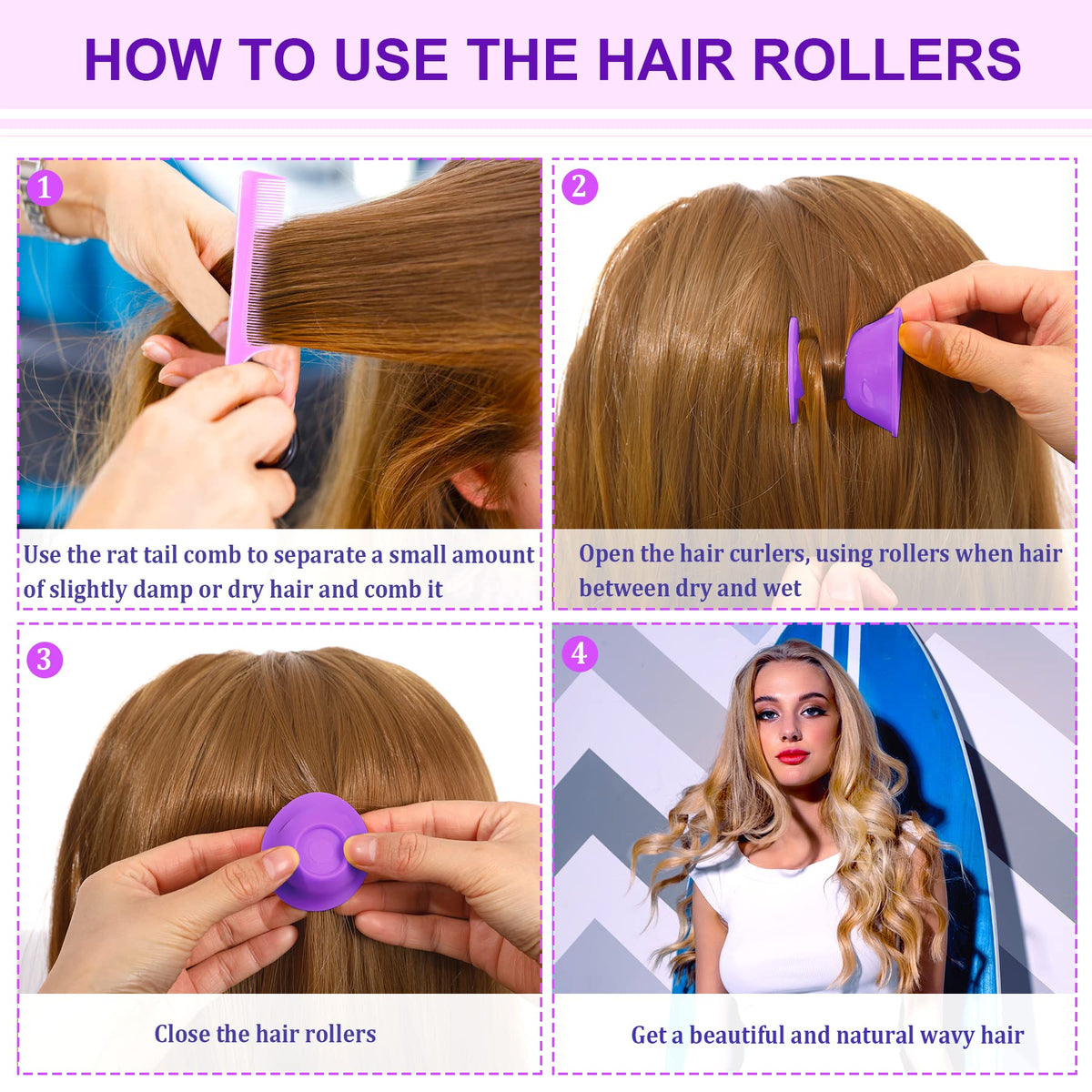 HOW TO USE THE HAIR ROLLERS

1

Use the rat tail comb to separate a small amount of slightly damp or dry hair and comb it

2

Open the hair curlers, using rollers when hair between dry and wet

3

Close the hair rollers

4

Get a beautiful and natural wavy hair