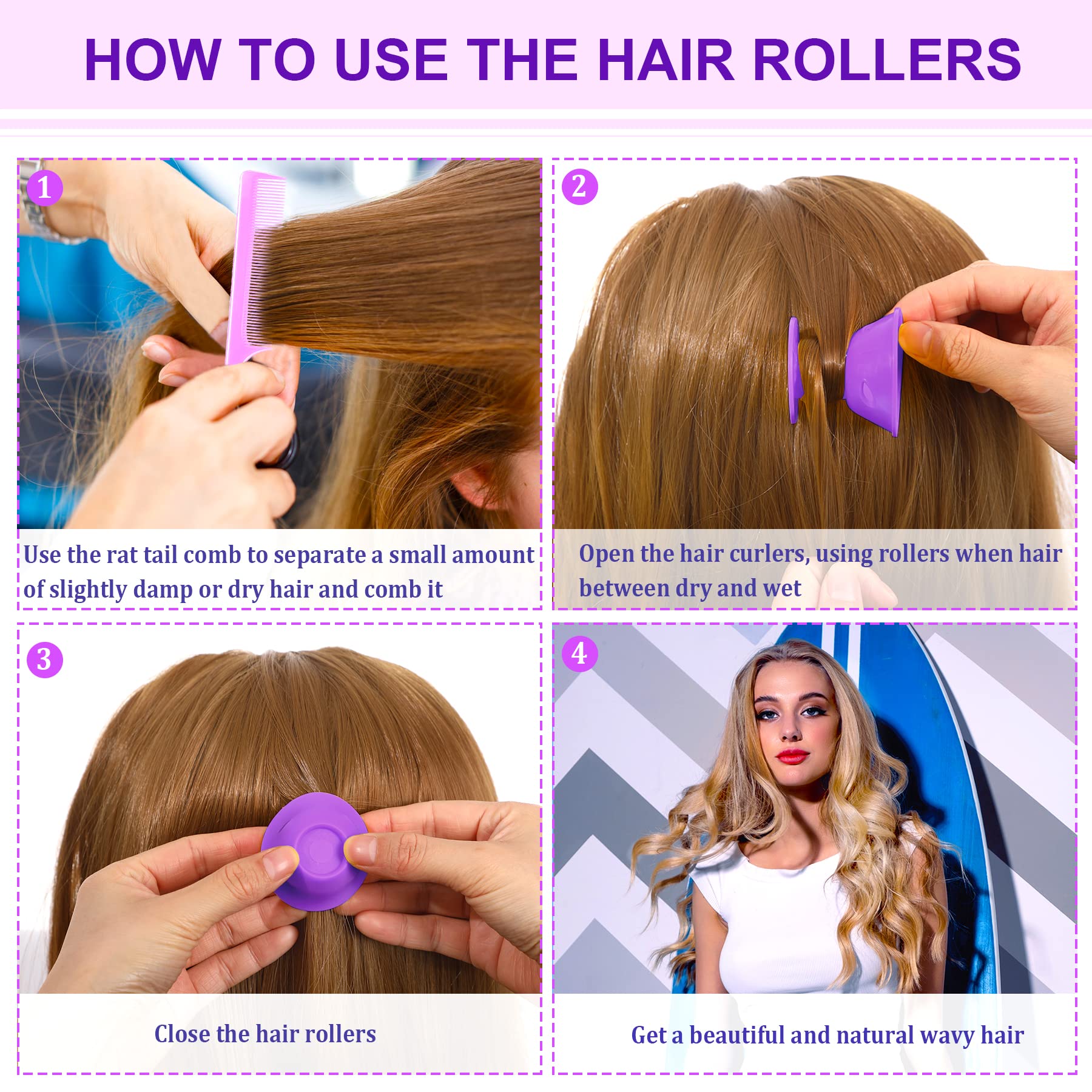 HOW TO USE THE HAIR ROLLERS

1

Use the rat tail comb to separate a small amount of slightly damp or dry hair and comb it

2

Open the hair curlers, using rollers when hair between dry and wet

3

Close the hair rollers

4

Get a beautiful and natural wavy hair