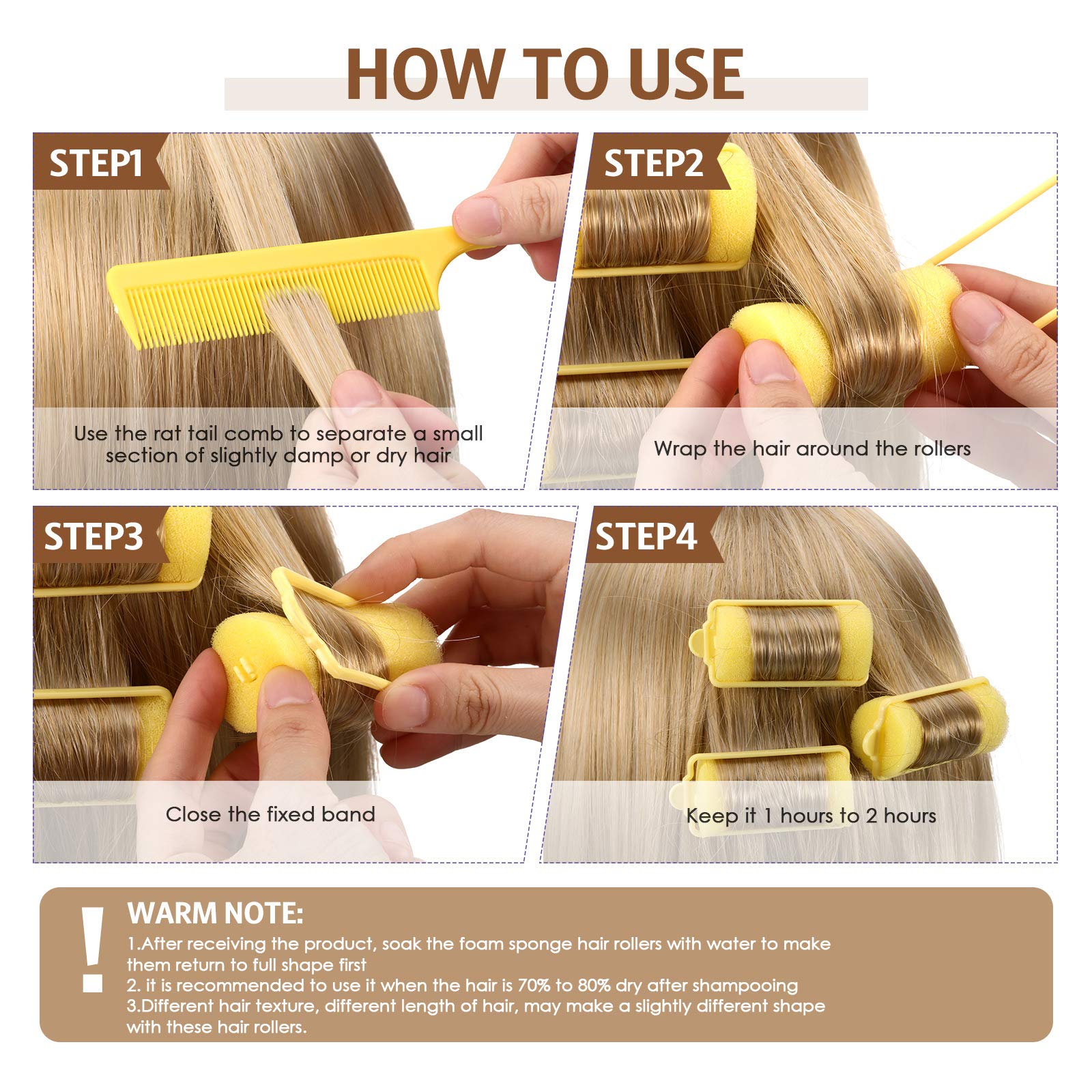 HOW TO USE

STEP1

Use the rat tail comb to separate a small section of slightly damp or dry hair

STEP2

Wrap the hair around the rollers

STEP3

Close the fixed band

STEP4

Keep it 1 hours to 2 hours

!

WARM NOTE:

1.After receiving the product, soak the foam sponge hair rollers with water to make them return to full shape first

2. it is recommended to use it when the hair is 70% to 80% dry after shampooing

3.Different hair texture, different length of hair, may make a slightly different shape with these hair rollers.