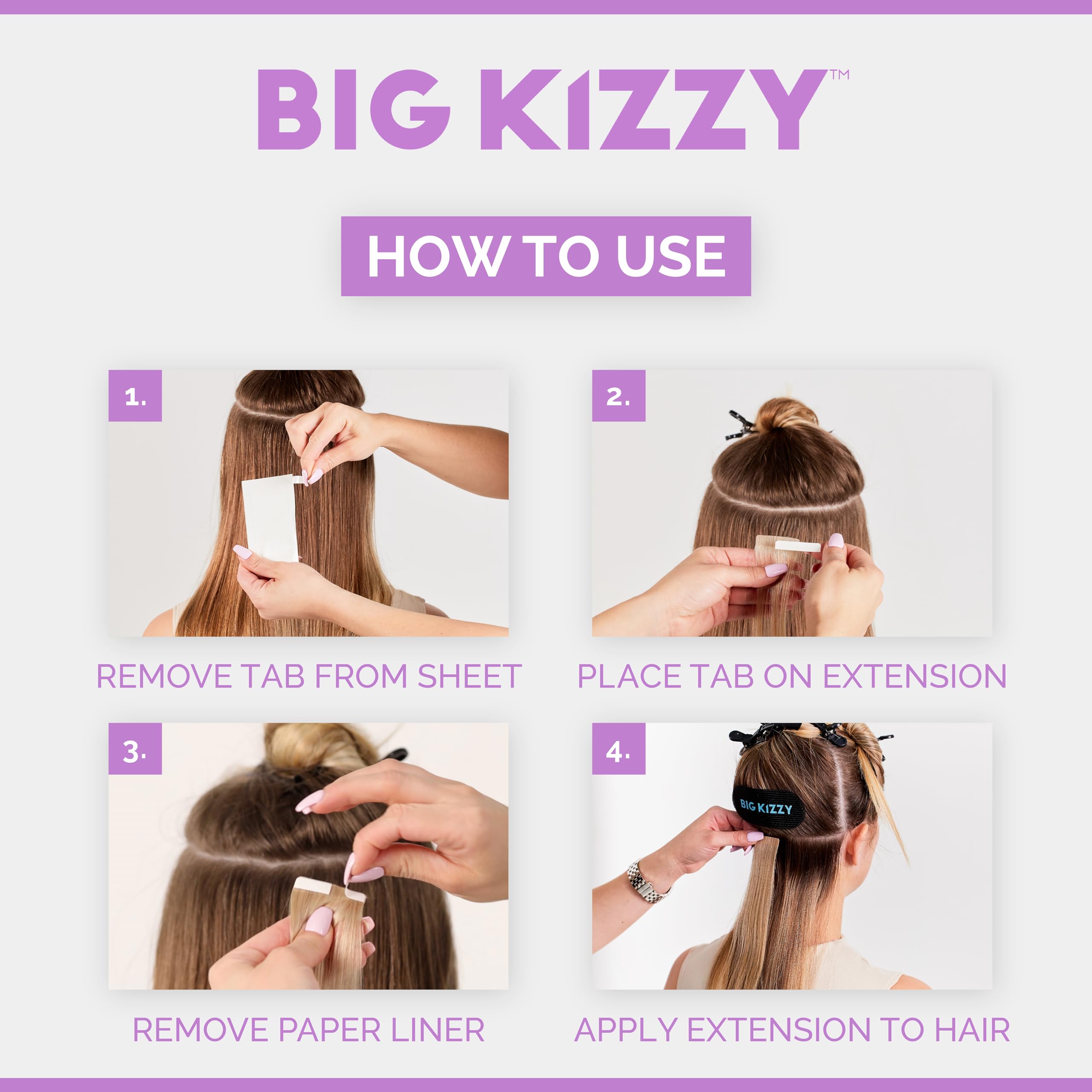 BIG KIZZY™

HOW TO USE

1.

REMOVE TAB FROM SHEET

2.

PLACE TAB ON EXTENSION

3.

REMOVE PAPER LINER

4.

BIG KIZZY

APPLY EXTENSION TO HAIR