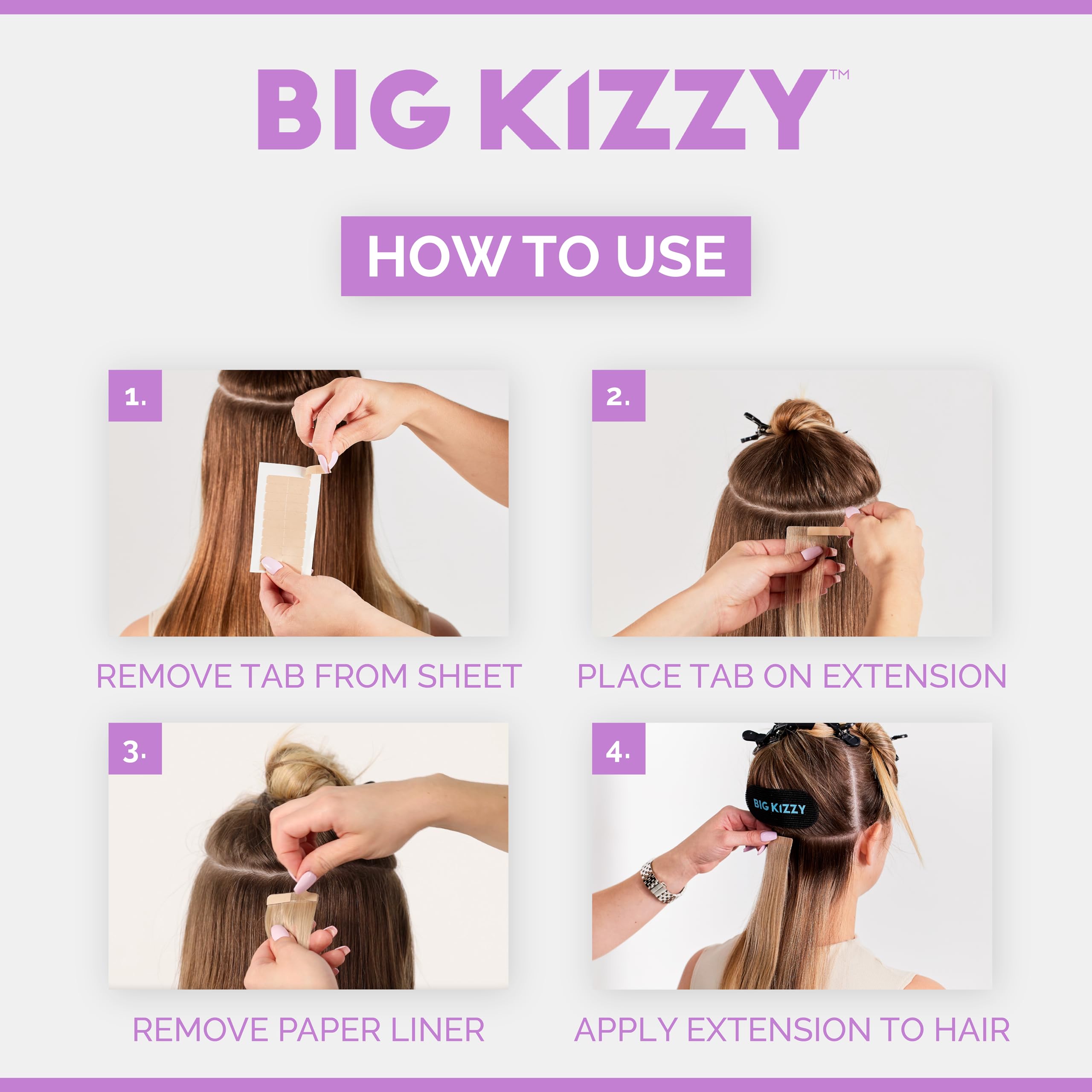 BIG KIZZY™

HOW TO USE

1.

REMOVE TAB FROM SHEET

2.

PLACE TAB ON EXTENSION

3.

REMOVE PAPER LINER

4.

BIG KIZZY

APPLY EXTENSION TO HAIR