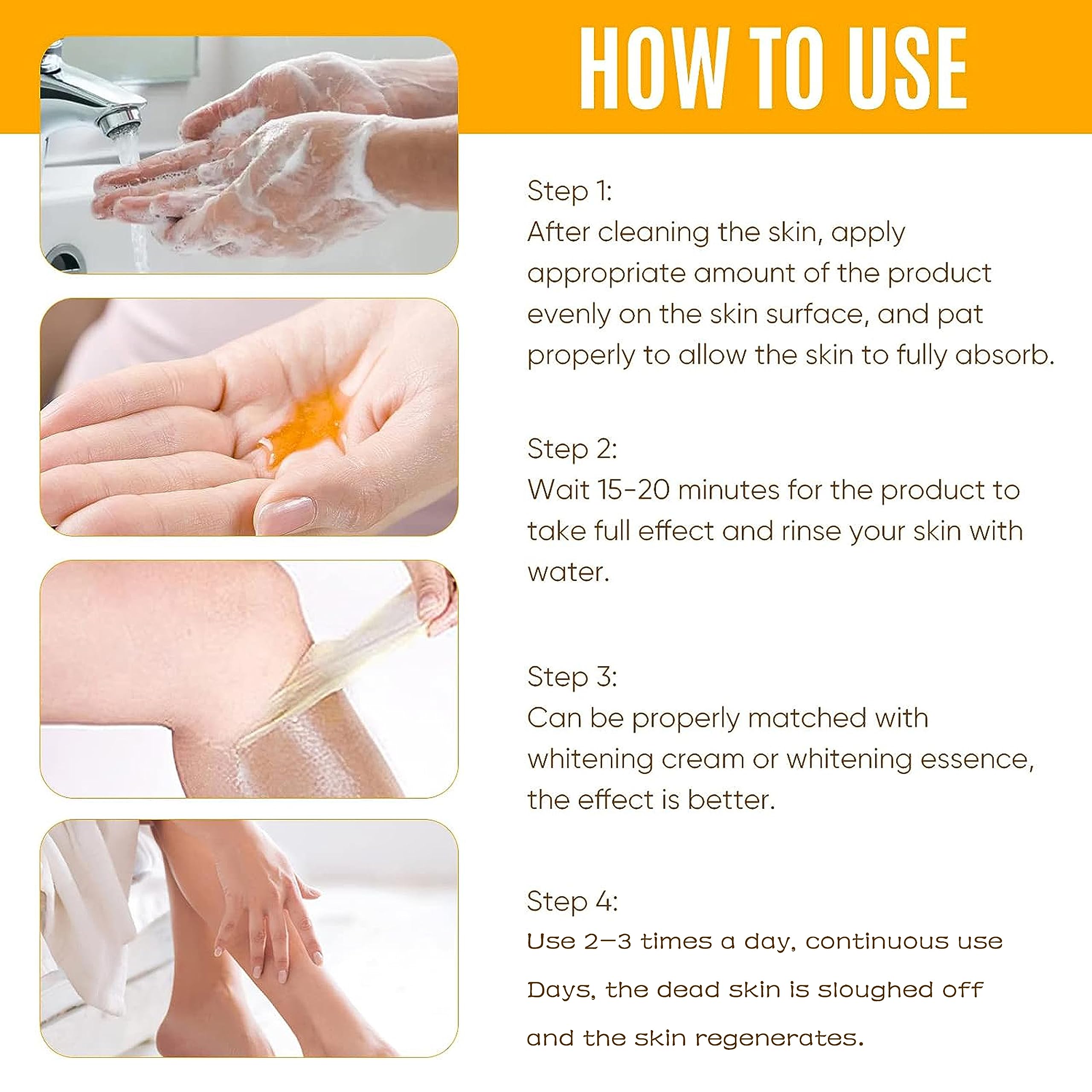 HOW TO USE

Step 1:
After cleaning the skin, apply appropriate amount of the product evenly on the skin surface, and pat properly to allow the skin to fully absorb.

Step 2:
Wait 15-20 minutes for the product to take full effect and rinse your skin with water.

Step 3:
Can be properly matched with whitening cream or whitening essence, the effect is better.

Step 4:
Use 2—3 times a day, continuous use Days, the dead skin is sloughed off and the skin regenerates.