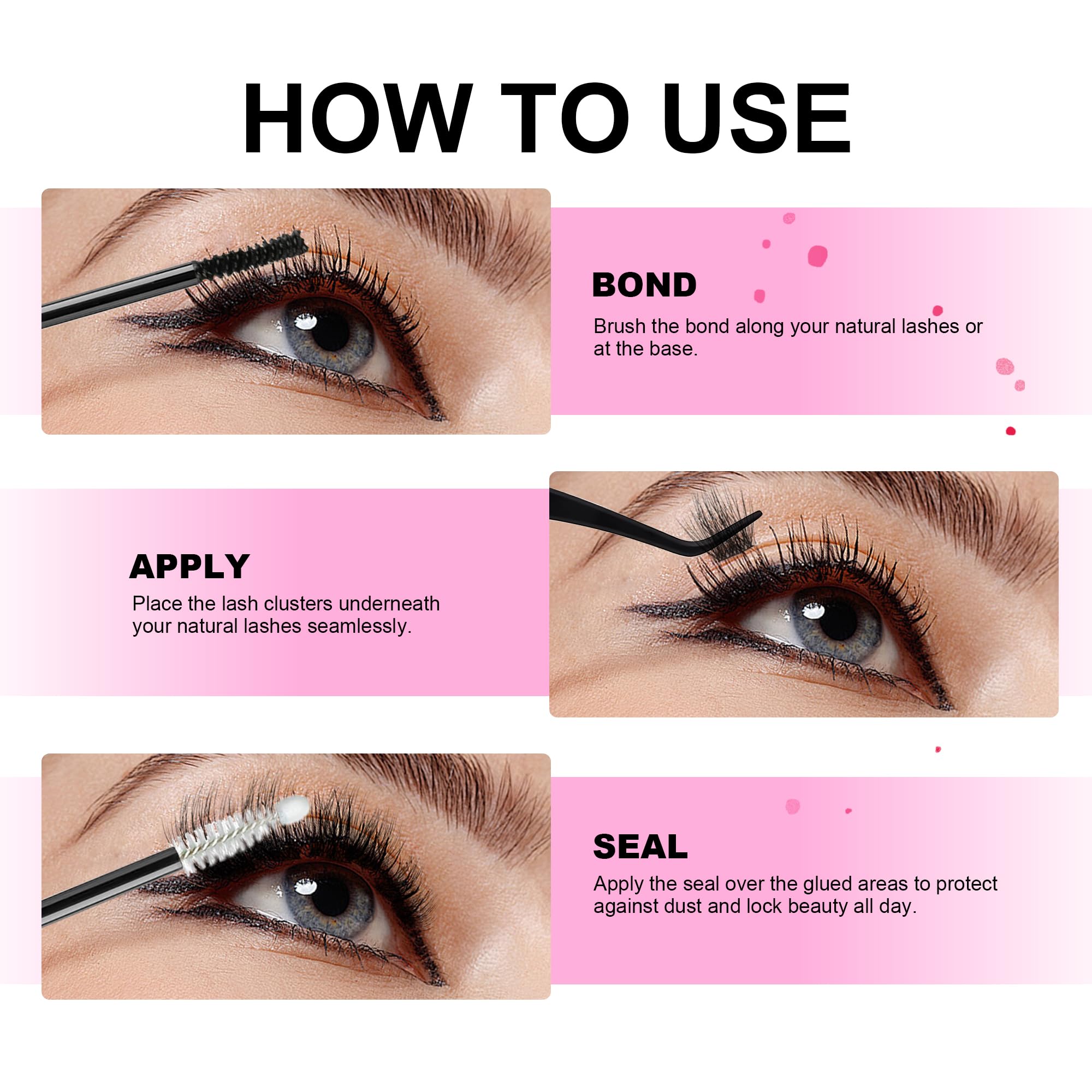 HOW TO USE

BOND

Brush the bond along your natural lashes or at the base.

APPLY

Place the lash clusters underneath your natural lashes seamlessly.

SEAL

Apply the seal over the glued areas to protect against dust and lock beauty all day.