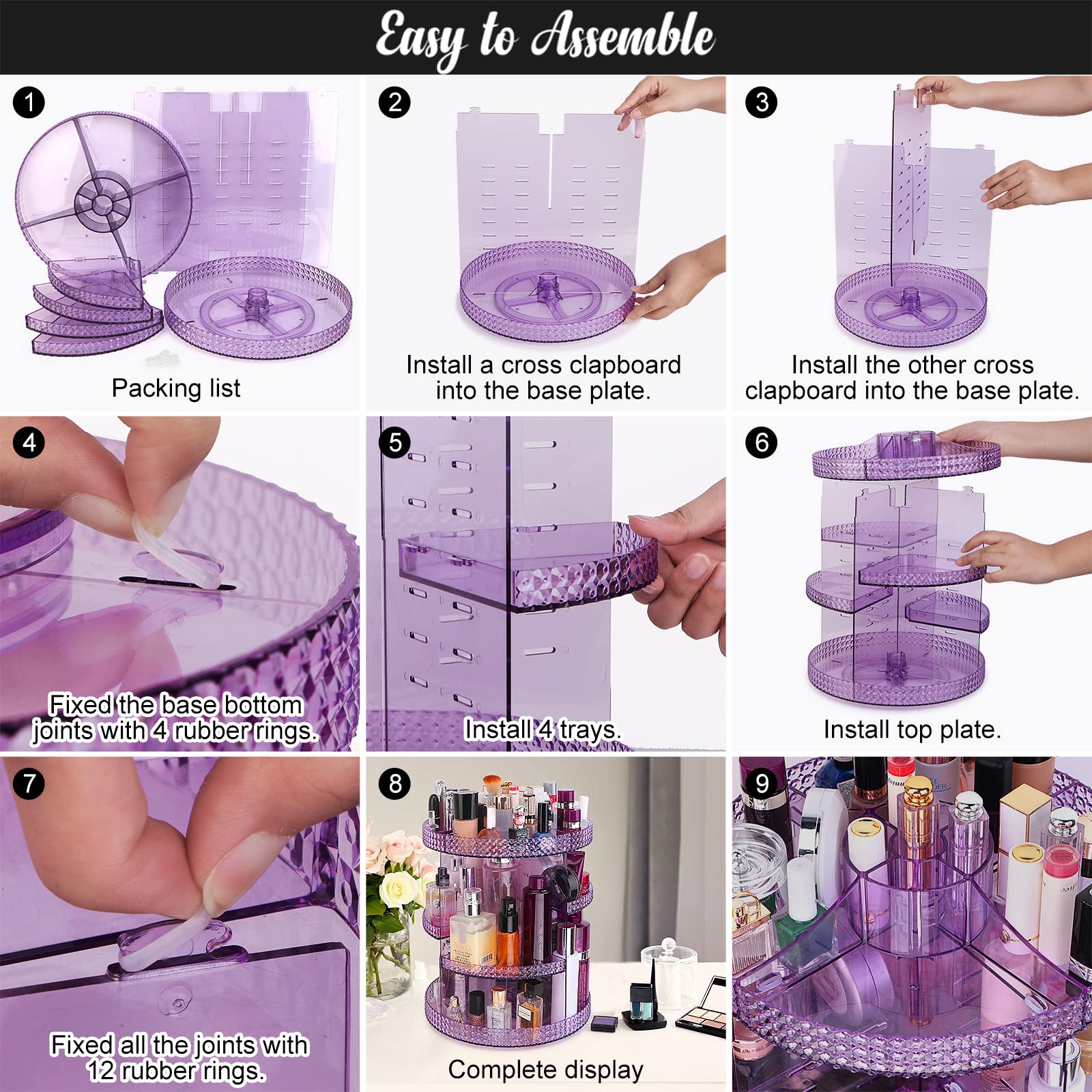 Easy to Assemble

1
Packing list

2
Install a cross clapboard into the base plate.

3
Install the other cross clapboard into the base plate.

4
Fixed the base bottom joints with 4 rubber rings.

5
Install 4 trays.

6
Install top plate.

7
Fixed all the joints with 12 rubber rings.

8
Complete display

9