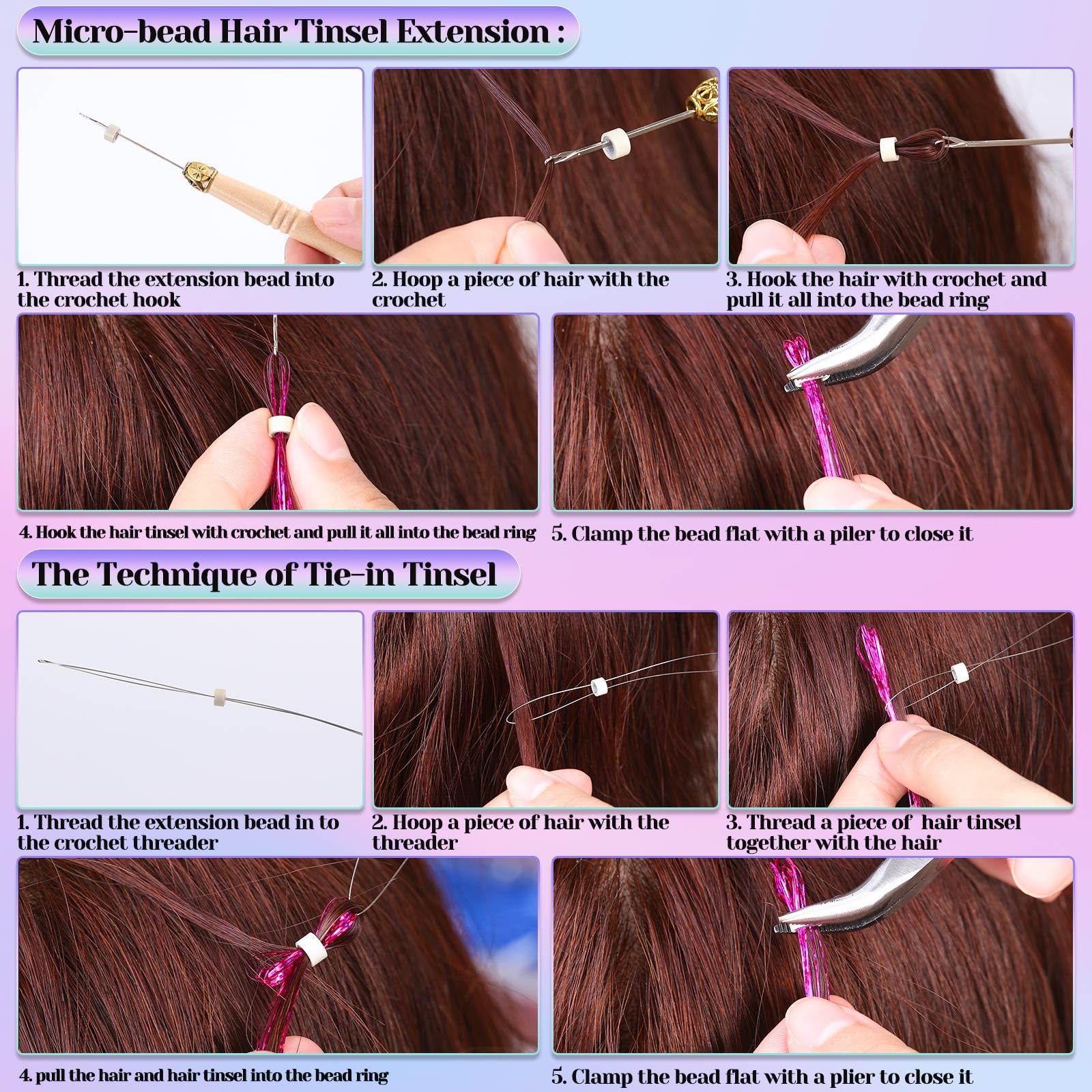 Micro-bead Hair Tinsel Extension :

1. Thread the extension bead into the crochet hook

2. Hoop a piece of hair with the crochet

3. Hook the hair with crochet and pull it all into the bead ring

4. Hook the hair tinsel with crochet and pull it all into the bead ring

5. Clamp the bead flat with a piler to close it

The Technique of Tie-in Tinsel

1. Thread the extension bead in to the crochet threader

2. Hoop a piece of hair with the threader

3. Thread a piece of hair tinsel together with the hair

4. pull the hair and hair tinsel into the bead ring

5. Clamp the bead flat with a plier to close it