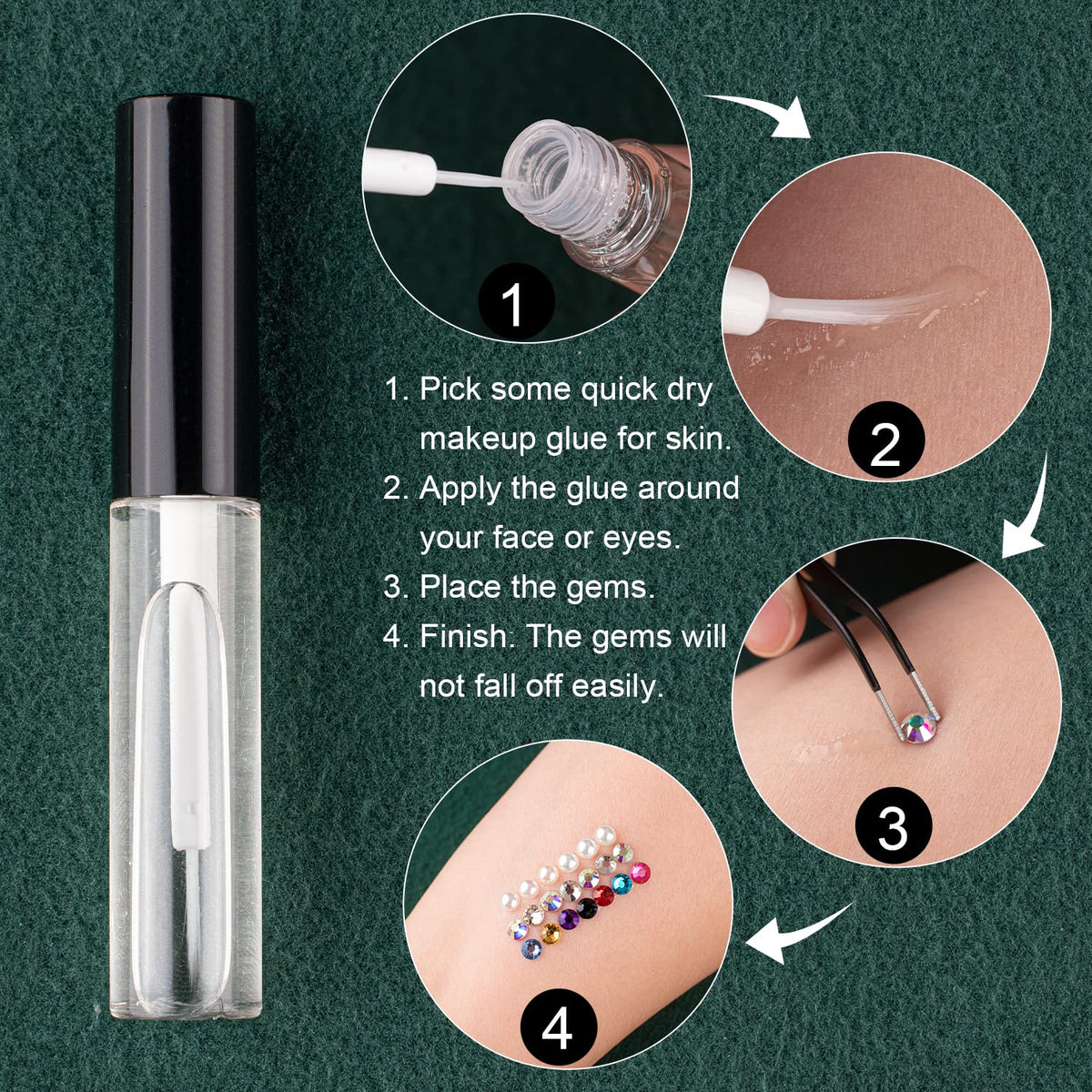 1

2

1. Pick some quick dry makeup glue for skin.
2. Apply the glue around your face or eyes.
3. Place the gems.
4. Finish. The gems will not fall off easily.

3

4