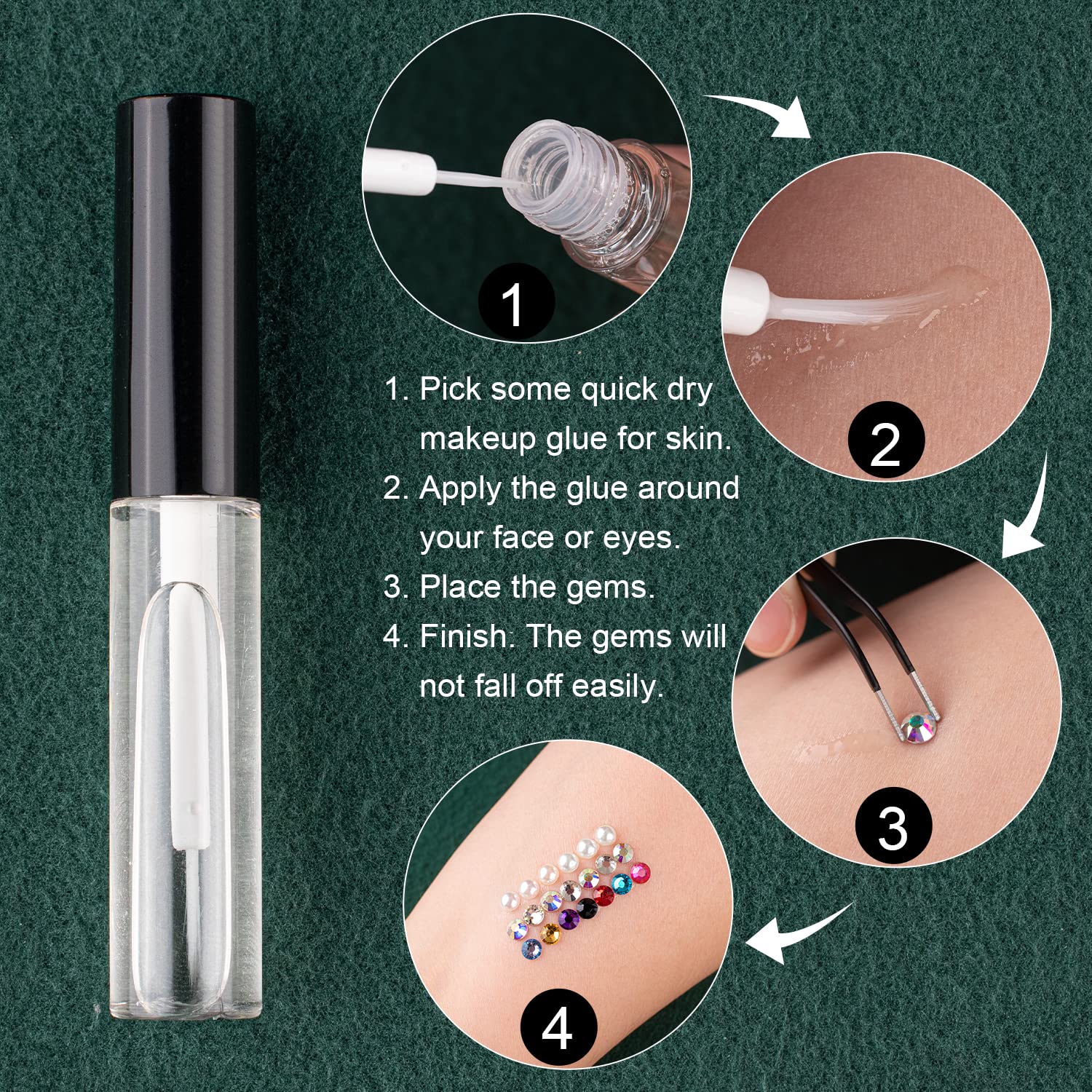 1

2

1. Pick some quick dry makeup glue for skin.
2. Apply the glue around your face or eyes.
3. Place the gems.
4. Finish. The gems will not fall off easily.

3

4