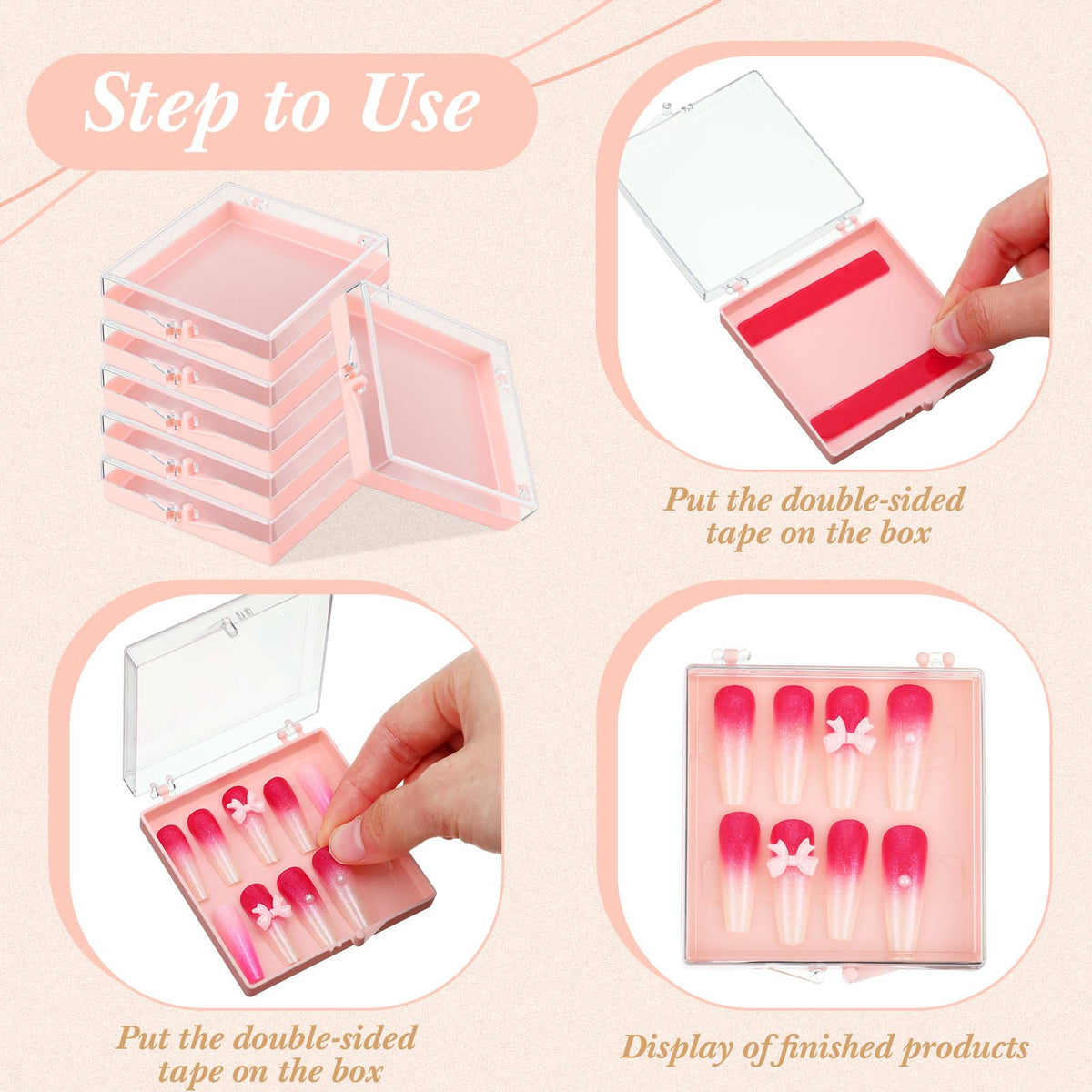 Step to Use

Put the double-sided tape on the box

Put the double-sided tape on the box

Display of finished products