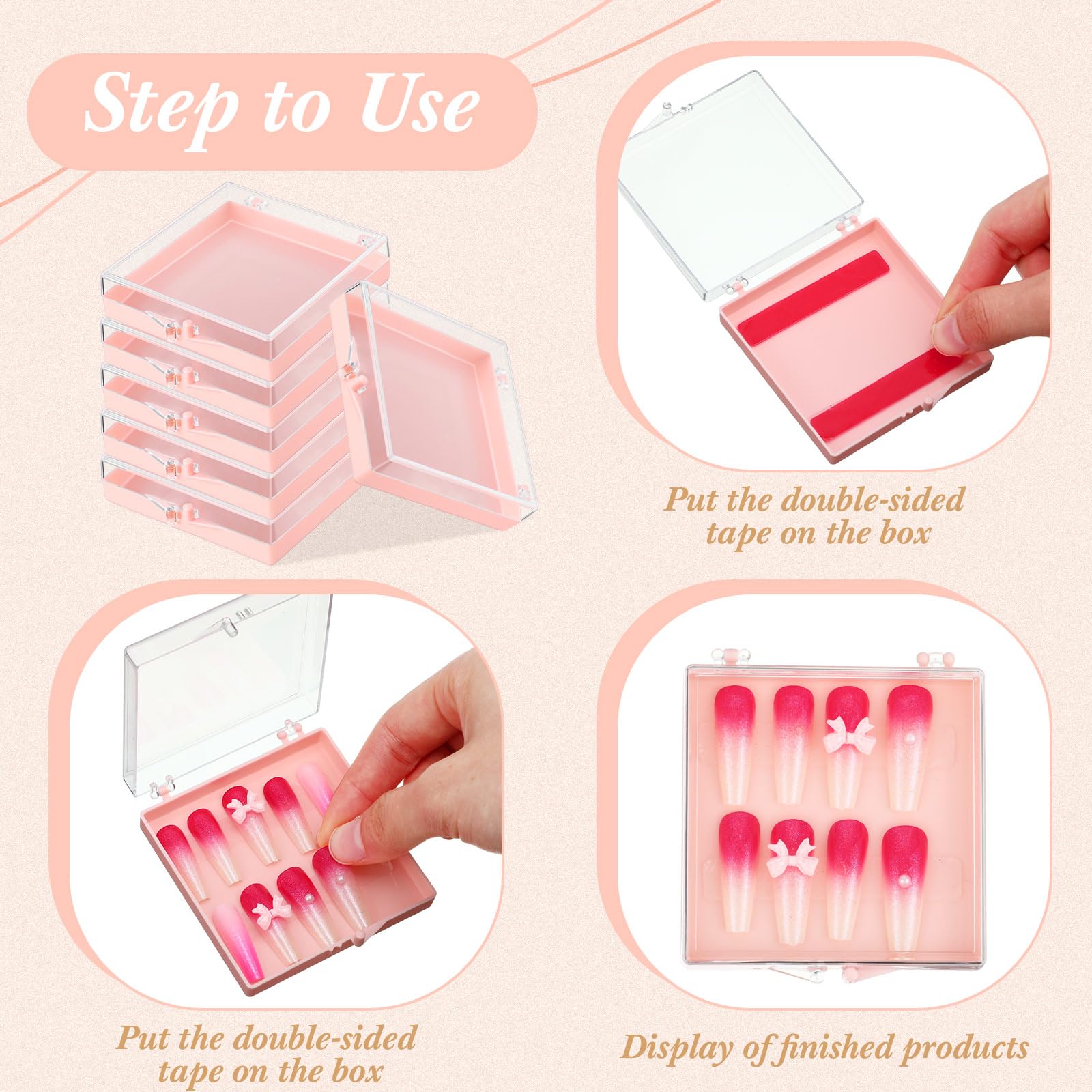 Step to Use

Put the double-sided tape on the box

Put the double-sided tape on the box

Display of finished products