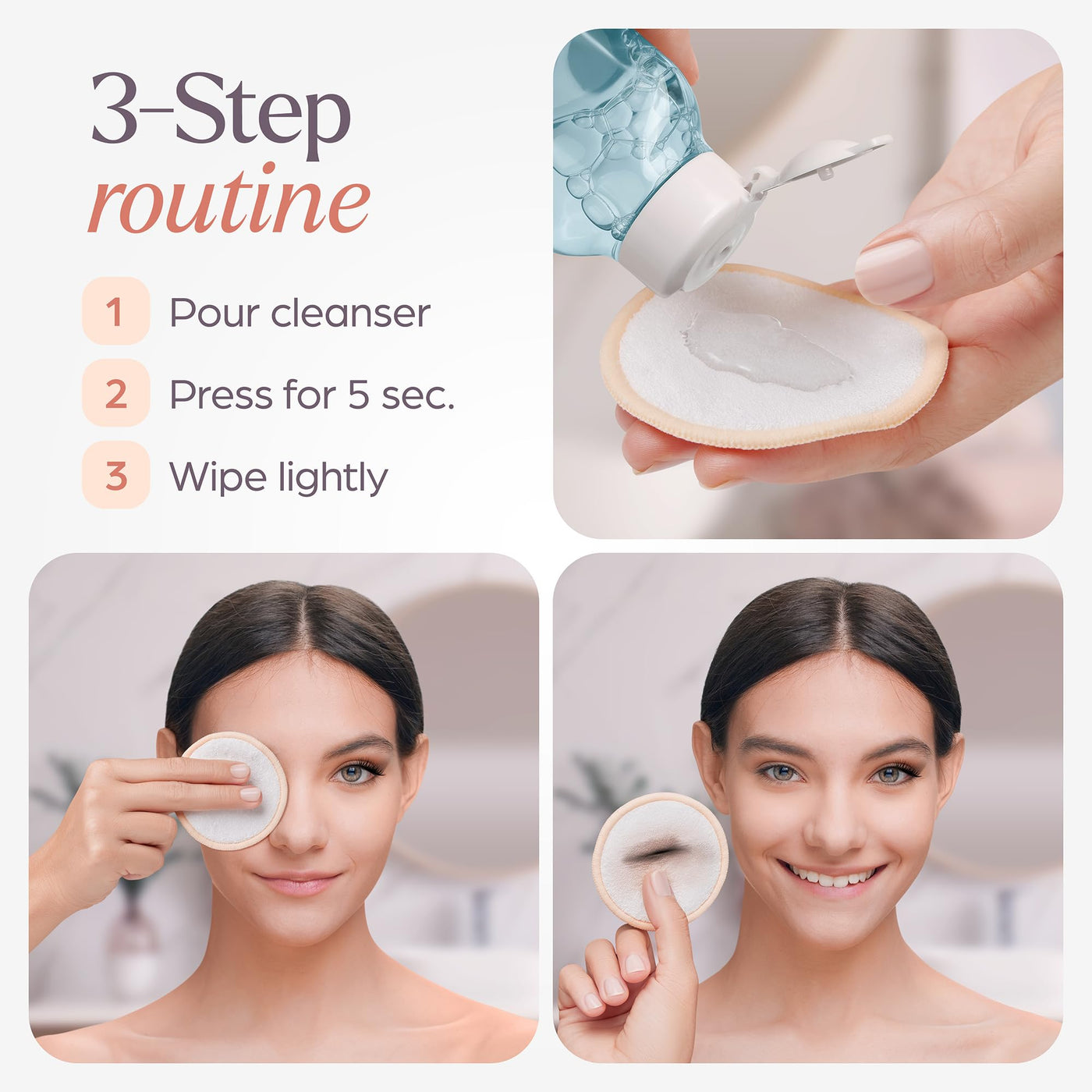 3-Step
routine

1 Pour cleanser

2 Press for 5 sec.

3 Wipe lightly