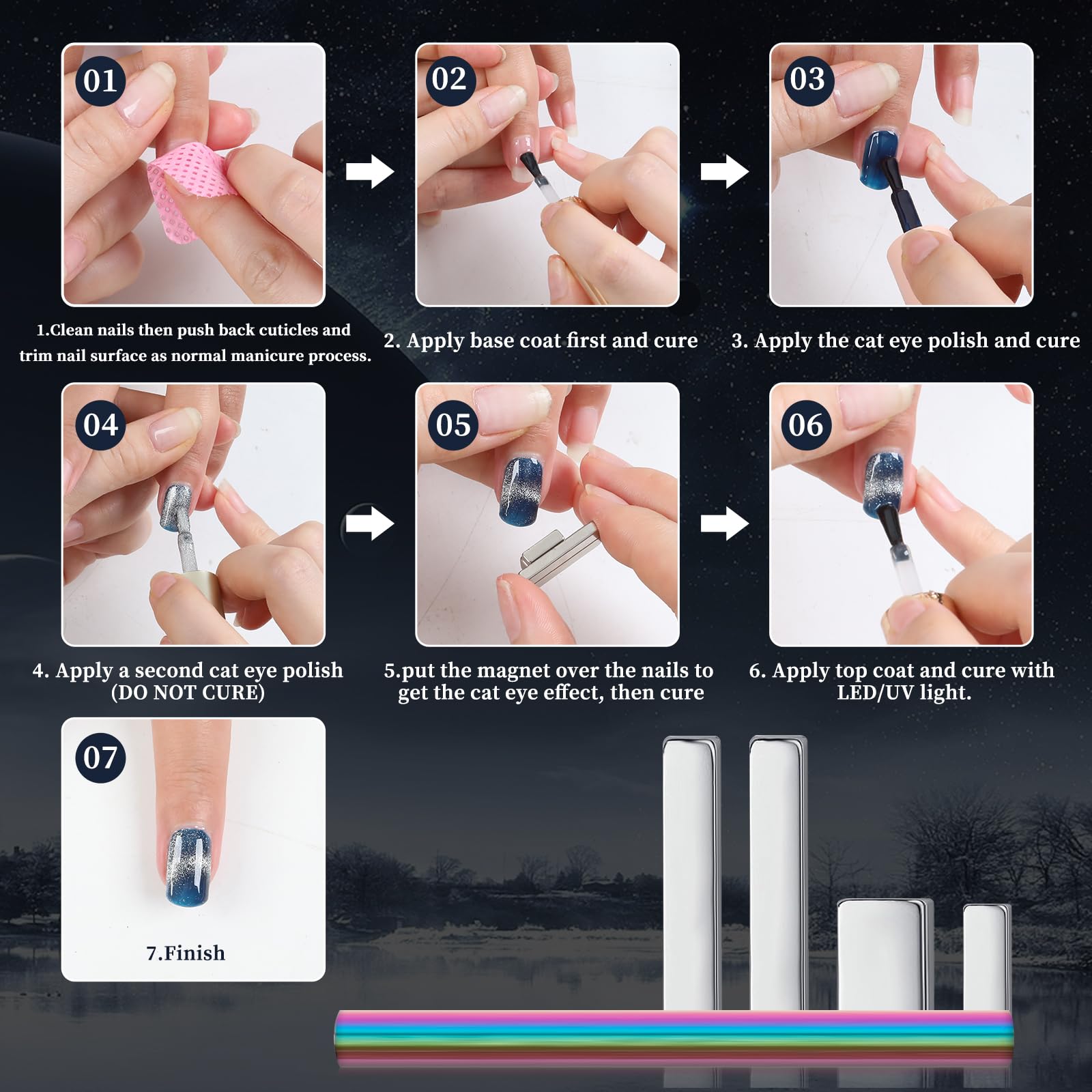 01

1.Clean nails then push back cuticles and trim nail surface as normal manicure process.

02

2. Apply base coat first and cure

03

3. Apply the cat eye polish and cure

04

4. Apply a second cat eye polish (DO NOT CURE)

05

5.put the magnet over the nails to get the cat eye effect, then cure

06

6. Apply top coat and cure with LED/UV light.

07

7.Finish