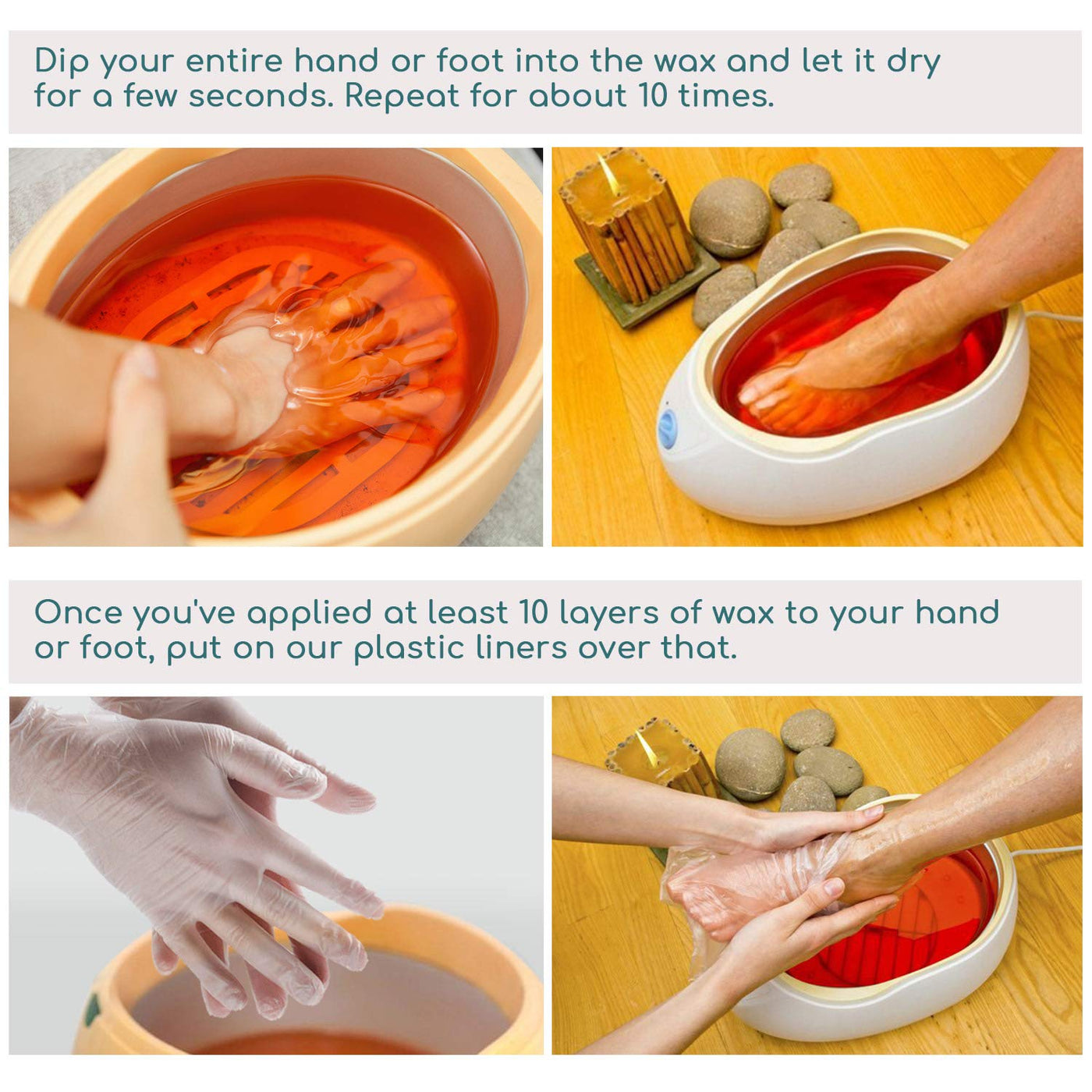 Dip your entire hand or foot into the wax and let it dry for a few seconds. Repeat for about 10 times.

Once you've applied at least 10 layers of wax to your hand or foot, put on our plastic liners over that.