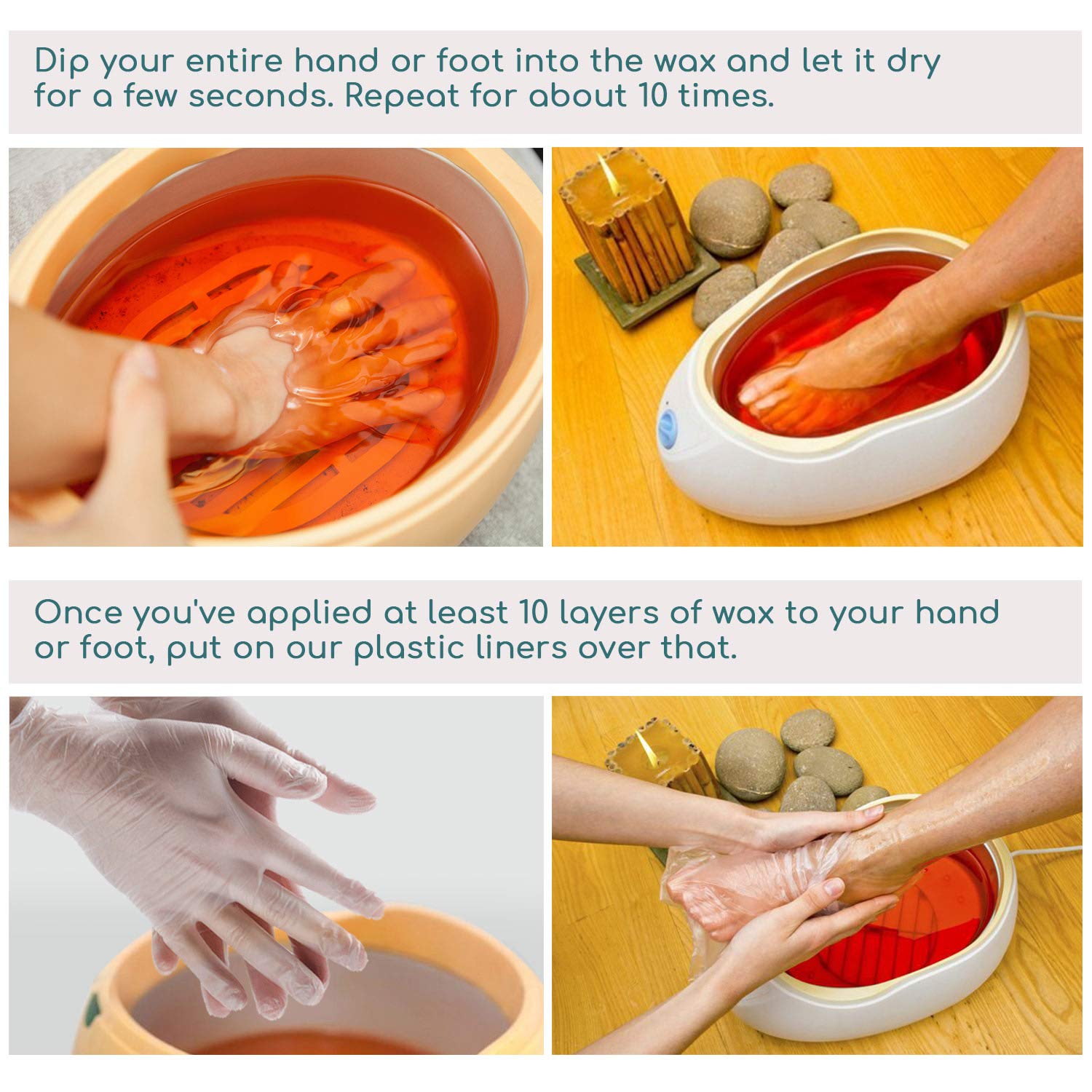 Dip your entire hand or foot into the wax and let it dry for a few seconds. Repeat for about 10 times.

Once you've applied at least 10 layers of wax to your hand or foot, put on our plastic liners over that.