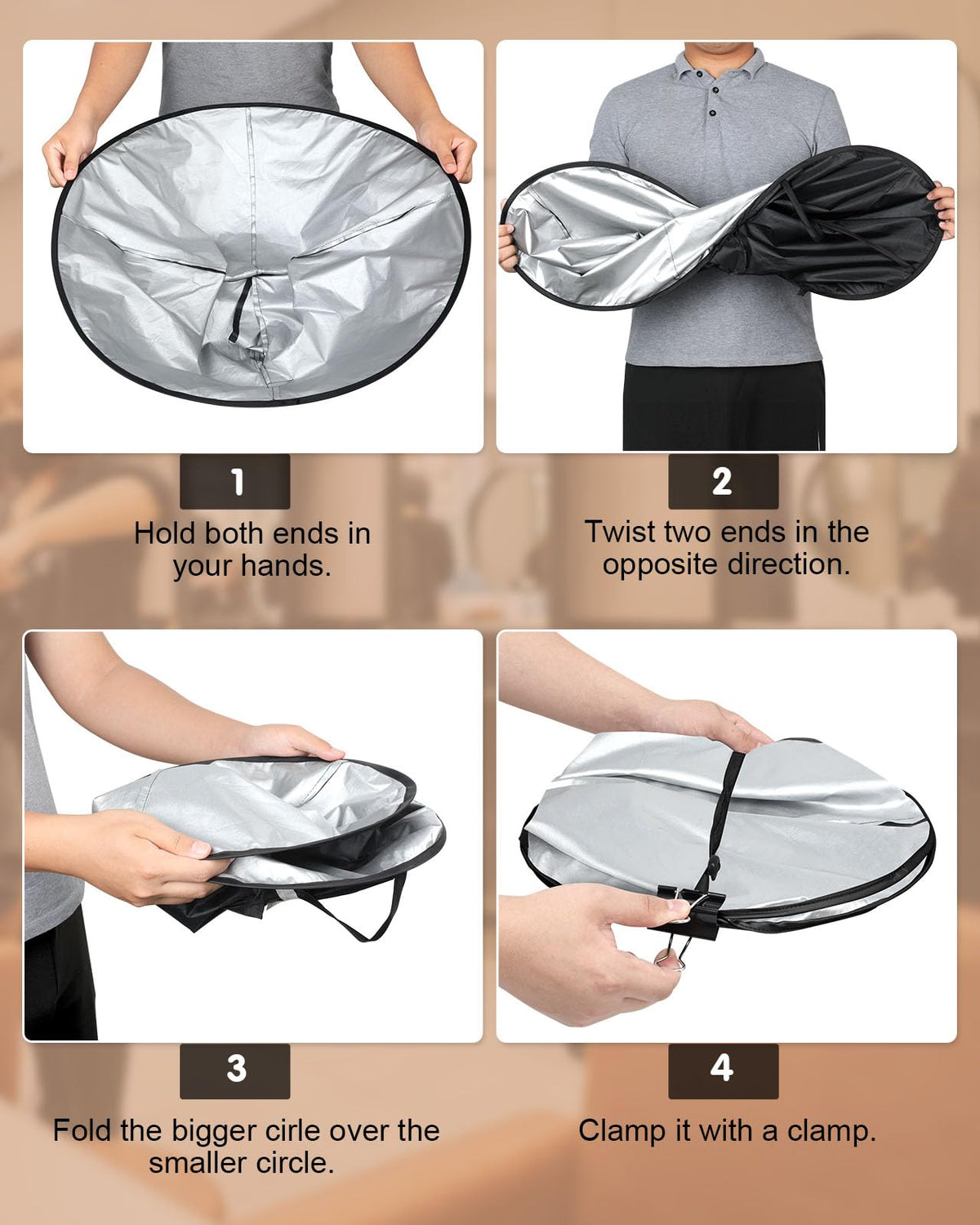 1

Hold both ends in your hands.

2

Twist two ends in the opposite direction.

3

Fold the bigger cirle over the smaller circle.

4

Clamp it with a clamp.