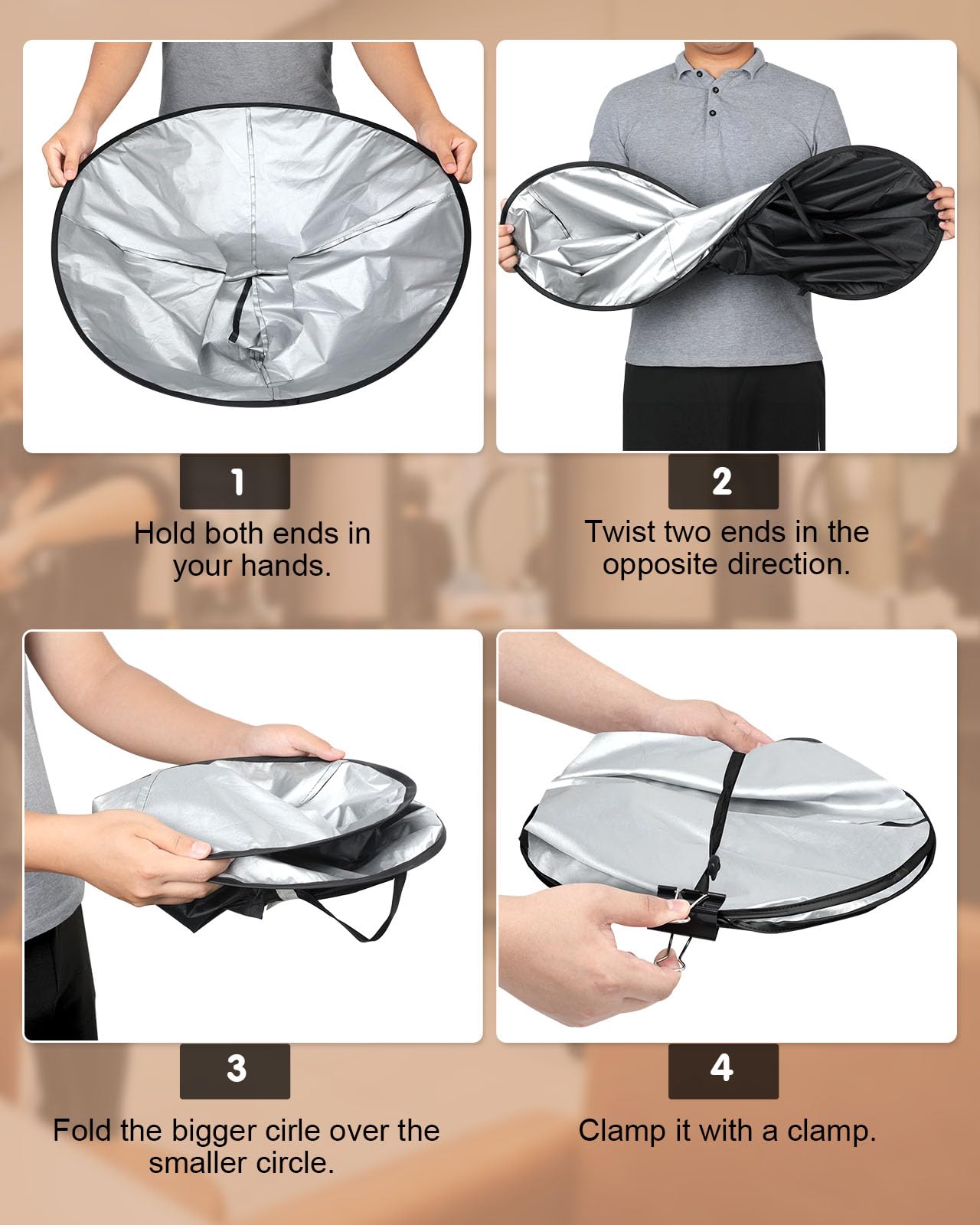 1

Hold both ends in your hands.

2

Twist two ends in the opposite direction.

3

Fold the bigger cirle over the smaller circle.

4

Clamp it with a clamp.