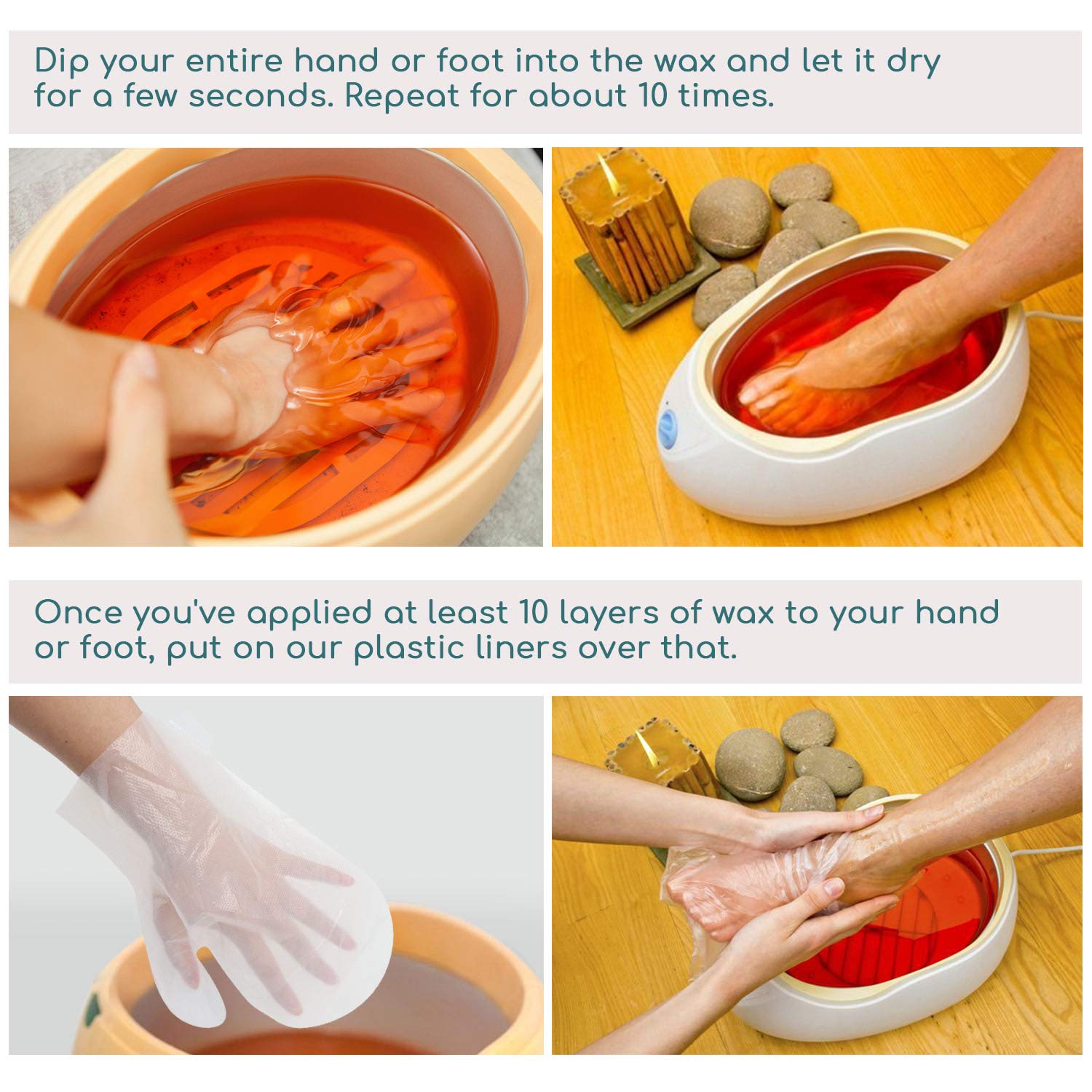 Dip your entire hand or foot into the wax and let it dry for a few seconds. Repeat for about 10 times.

Once you've applied at least 10 layers of wax to your hand or foot, put on our plastic liners over that.