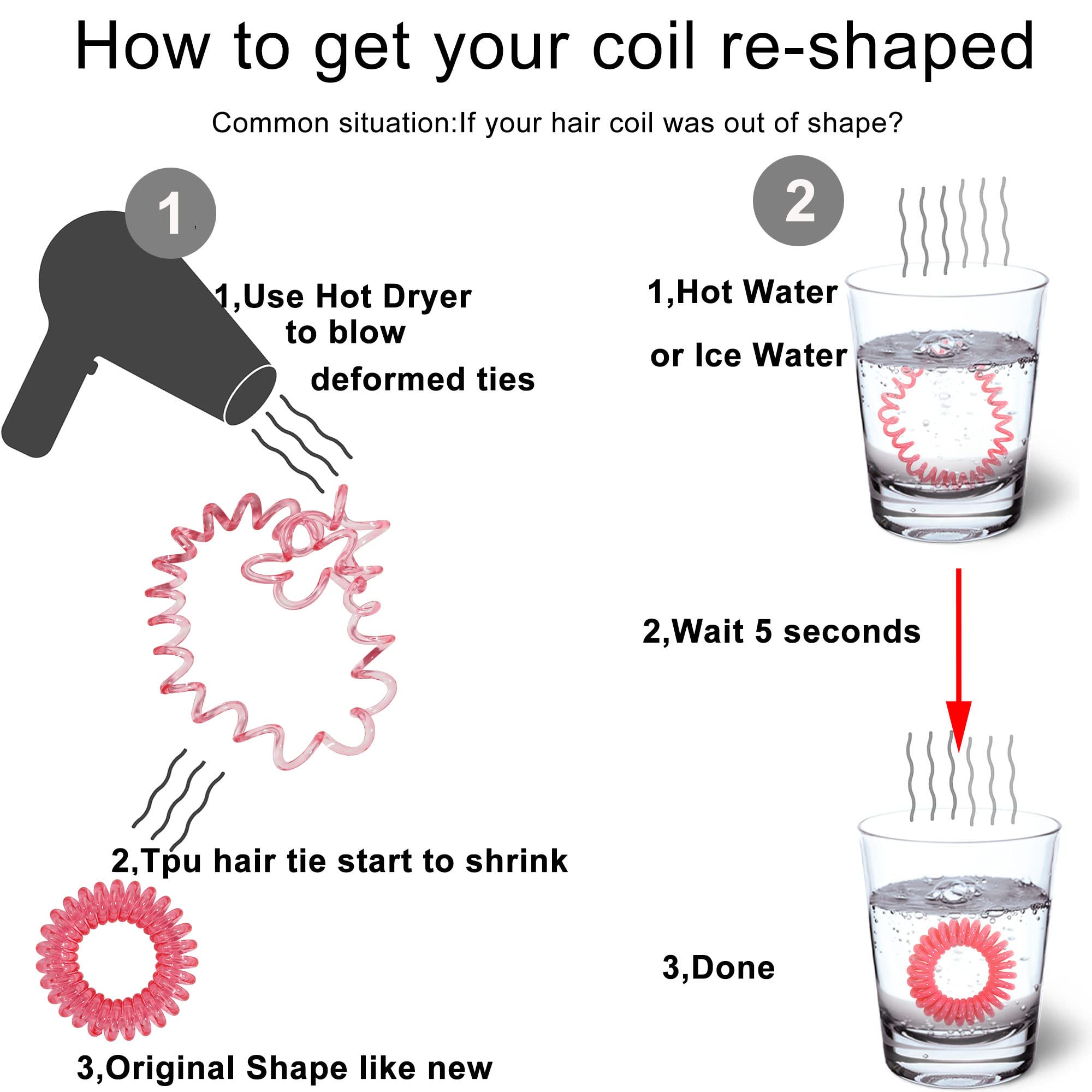 How to get your coil re-shaped

Common situation:If your hair coil was out of shape?

1

1,Use Hot Dryer to blow deformed ties

2,Tpu hair tie start to shrink

3,Original Shape like new

2

1,Hot Water or Ice Water

2,Wait 5 seconds

3,Done