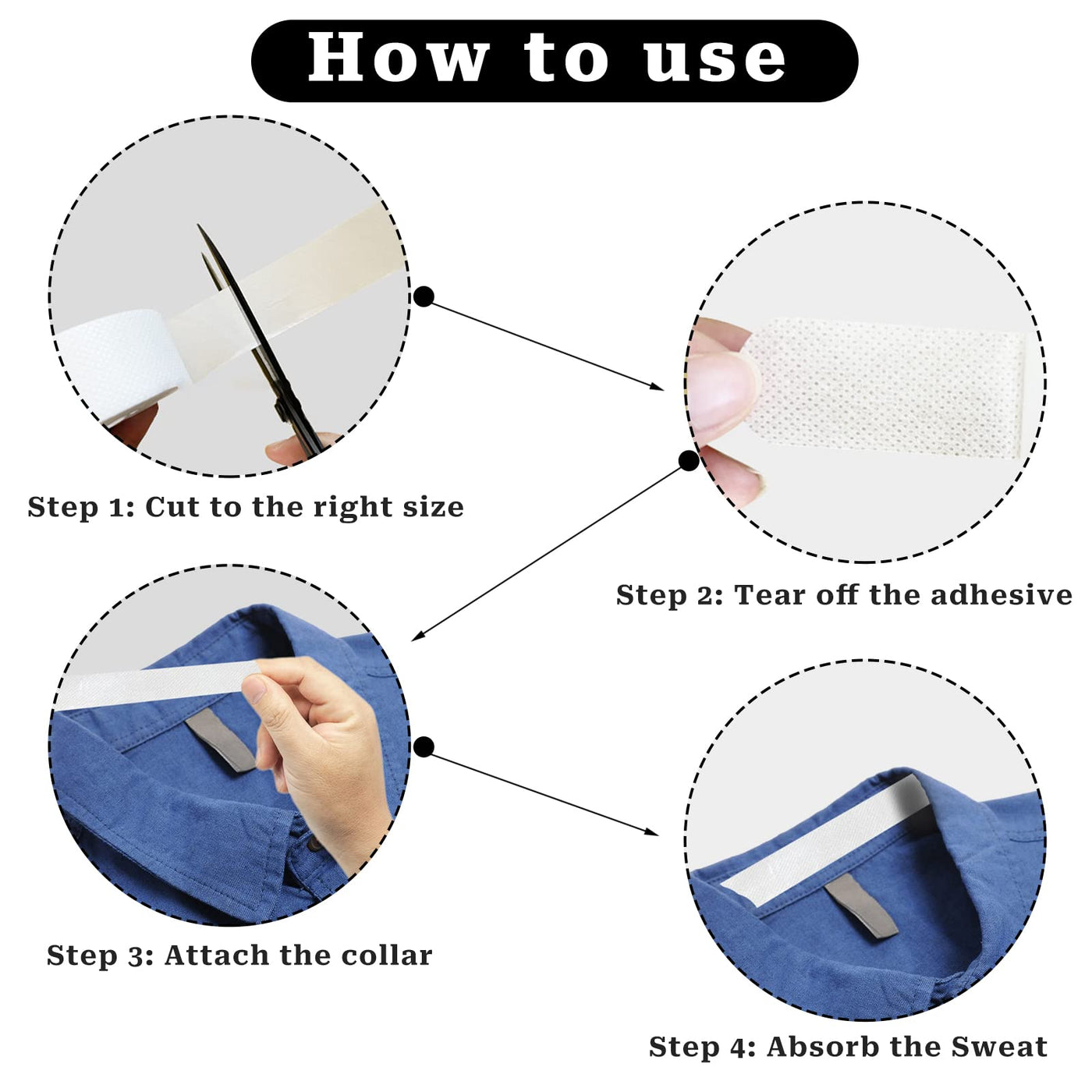 How to use

Step 1: Cut to the right size

Step 2: Tear off the adhesive

Step 3: Attach the collar

Step 4: Absorb the Sweat