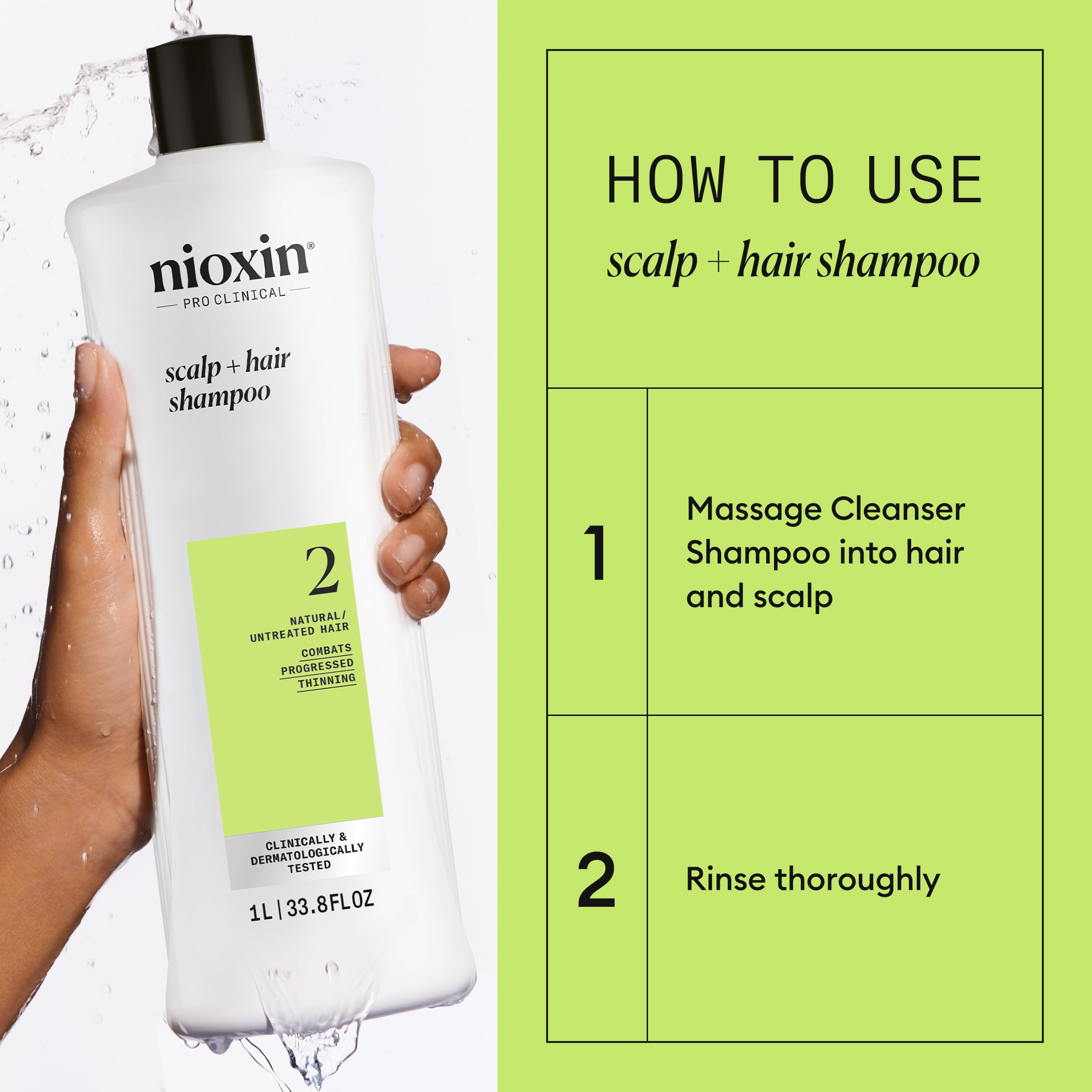 nioxin®
PRO CLINICAL

scalp + hair shampoo

2

NATURAL/ UNTREATED HAIR

COMBATS PROGRESSED THINNING

CLINICALLY & DERMATOLOGICALLY TESTED

1L | 33.8FL OZ

HOW TO USE
scalp + hair shampoo

| 1 | Massage Cleanser Shampoo into hair and scalp |
|---|---|
| 2 | Rinse thoroughly |