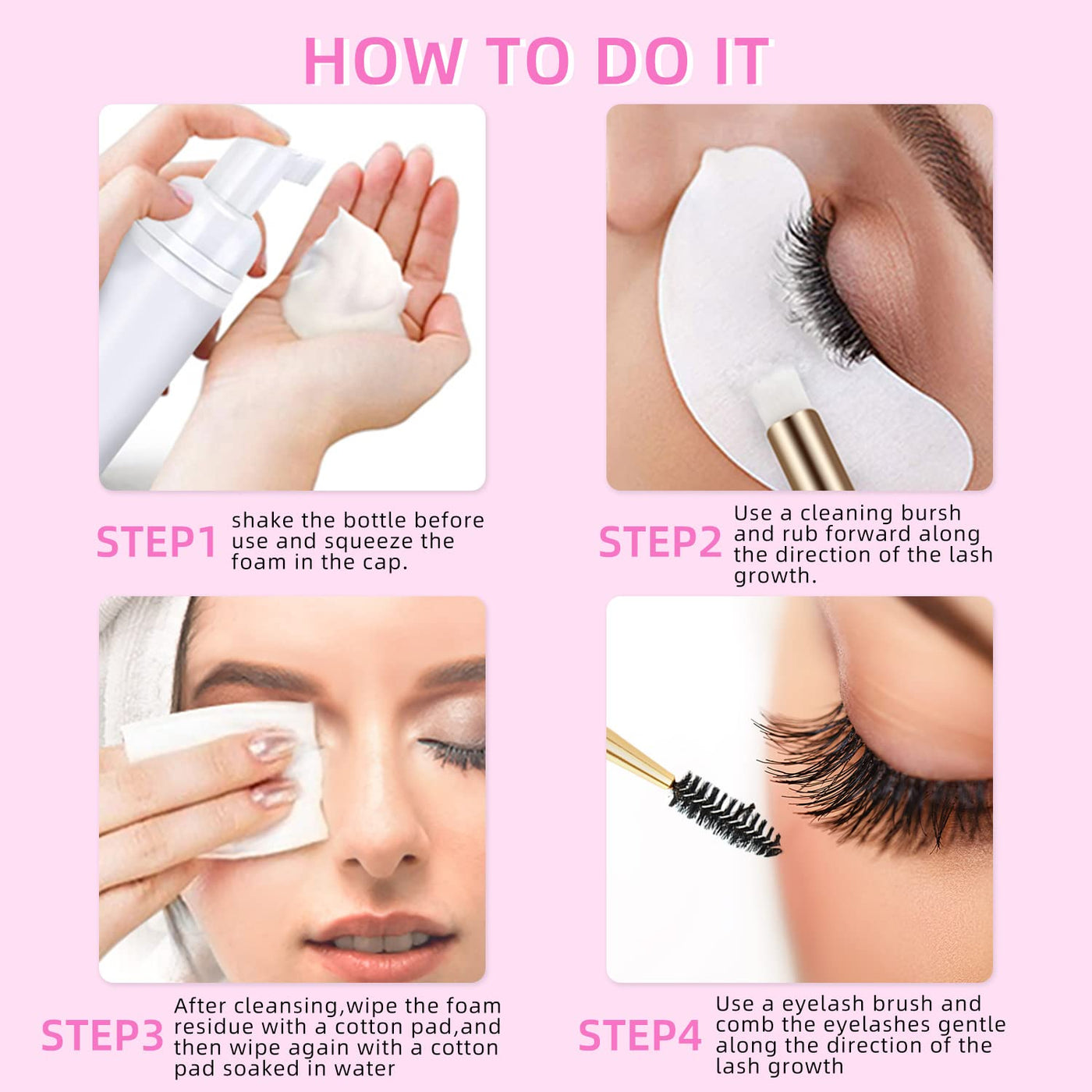 HOW TO DO IT

STEP1 shake the bottle before use and squeeze the foam in the cap.

STEP2 Use a cleaning bursh and rub forward along the direction of the lash growth.

STEP3 After cleansing,wipe the foam residue with a cotton pad,and then wipe again with a cotton pad soaked in water

STEP4 Use a eyelash brush and comb the eyelashes gentle along the direction of the lash growth