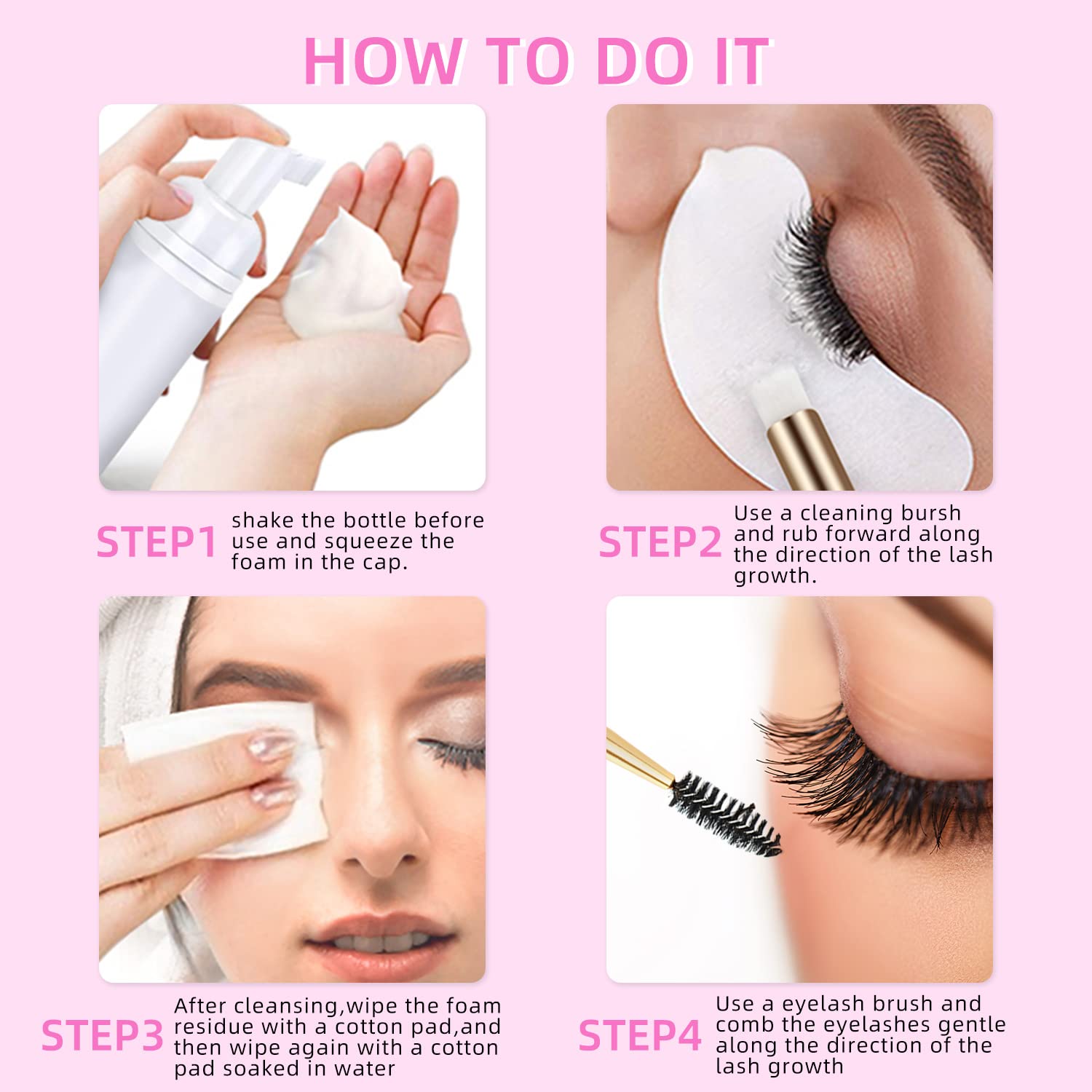 HOW TO DO IT

STEP1 shake the bottle before use and squeeze the foam in the cap.

STEP2 Use a cleaning bursh and rub forward along the direction of the lash growth.

STEP3 After cleansing,wipe the foam residue with a cotton pad,and then wipe again with a cotton pad soaked in water

STEP4 Use a eyelash brush and comb the eyelashes gentle along the direction of the lash growth