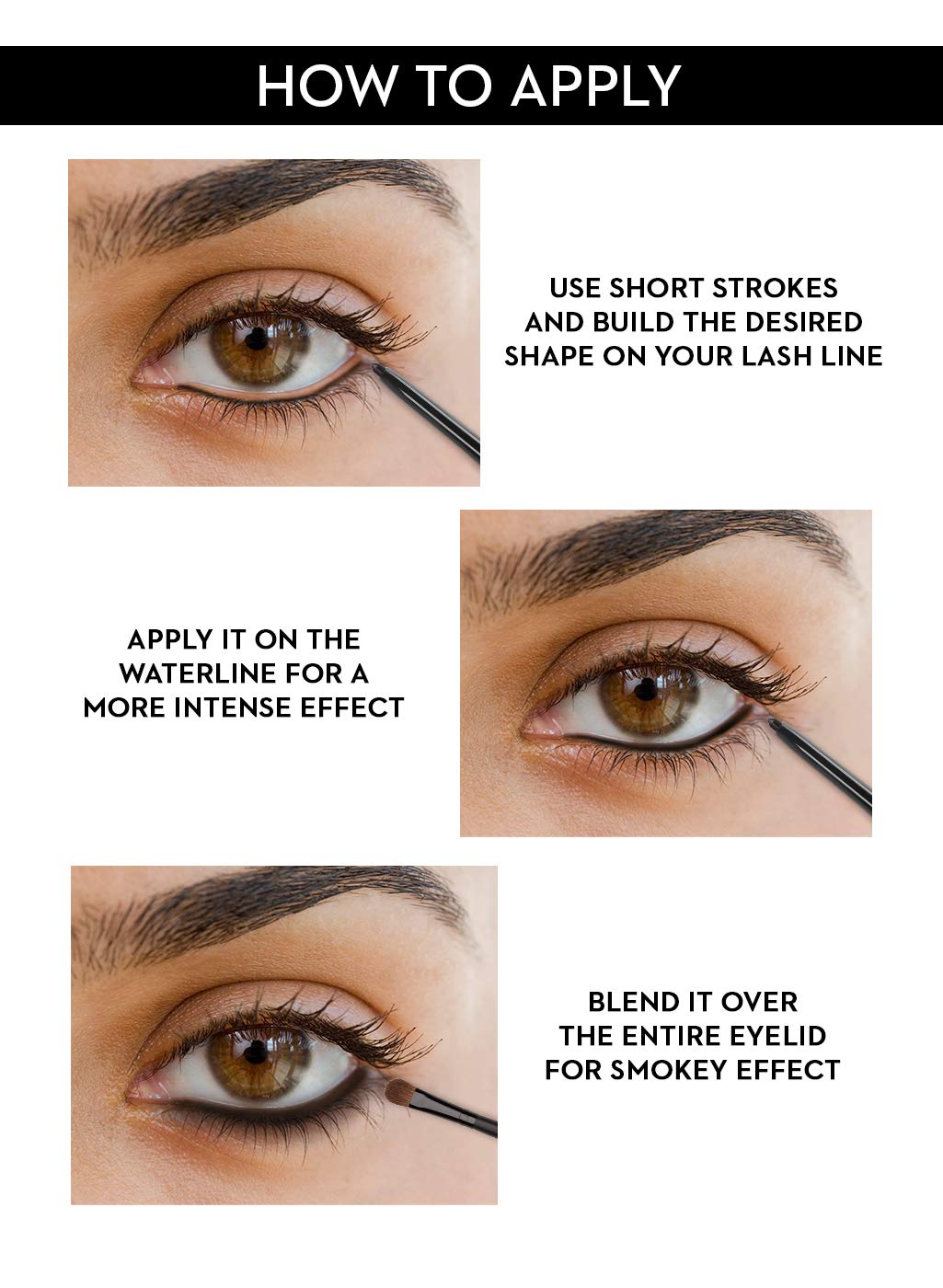 HOW TO APPLY

USE SHORT STROKES AND BUILD THE DESIRED SHAPE ON YOUR LASH LINE

APPLY IT ON THE WATERLINE FOR A MORE INTENSE EFFECT

BLEND IT OVER THE ENTIRE EYELID FOR SMOKEY EFFECT