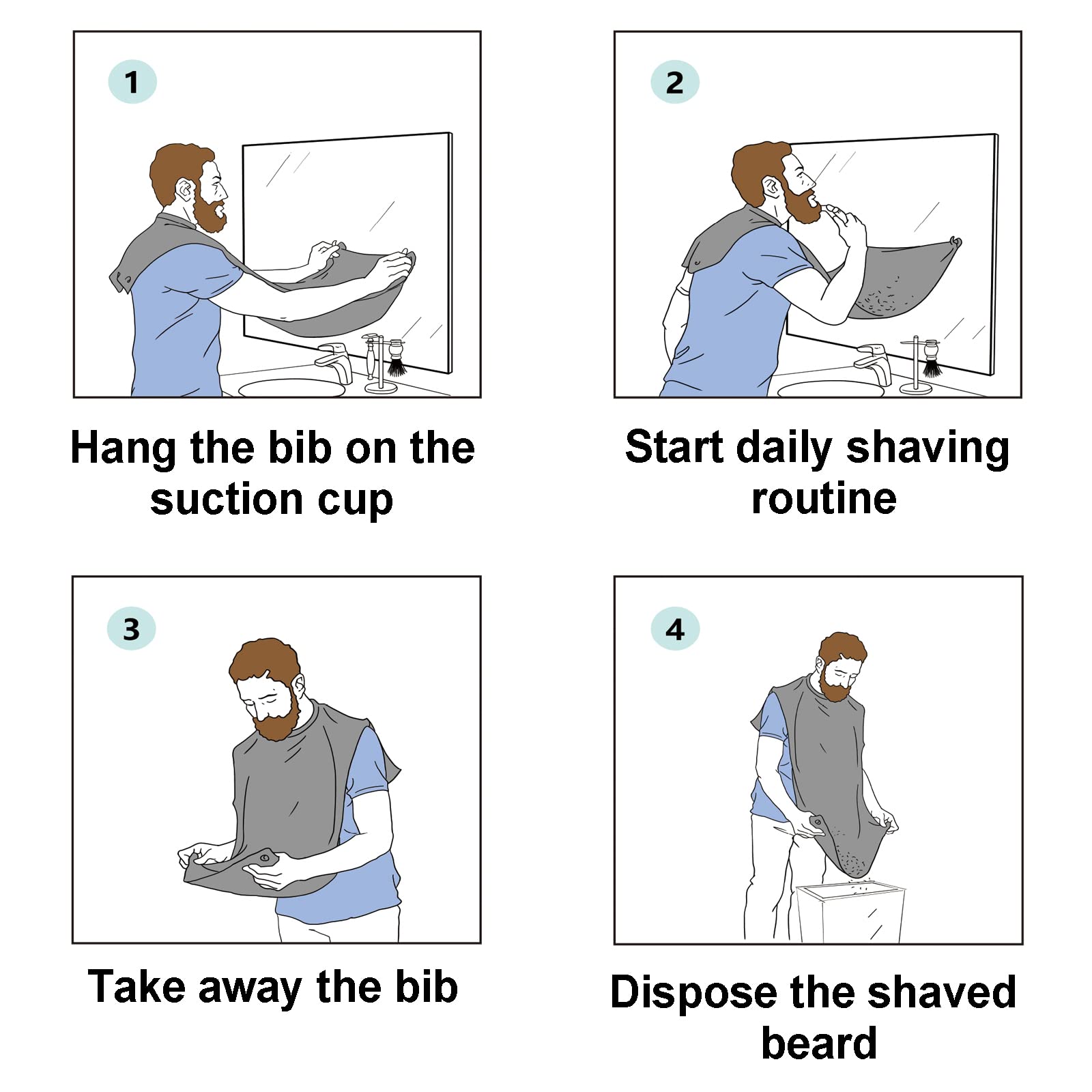 1

Hang the bib on the suction cup

2

Start daily shaving routine

3

Take away the bib

4

Dispose the shaved beard