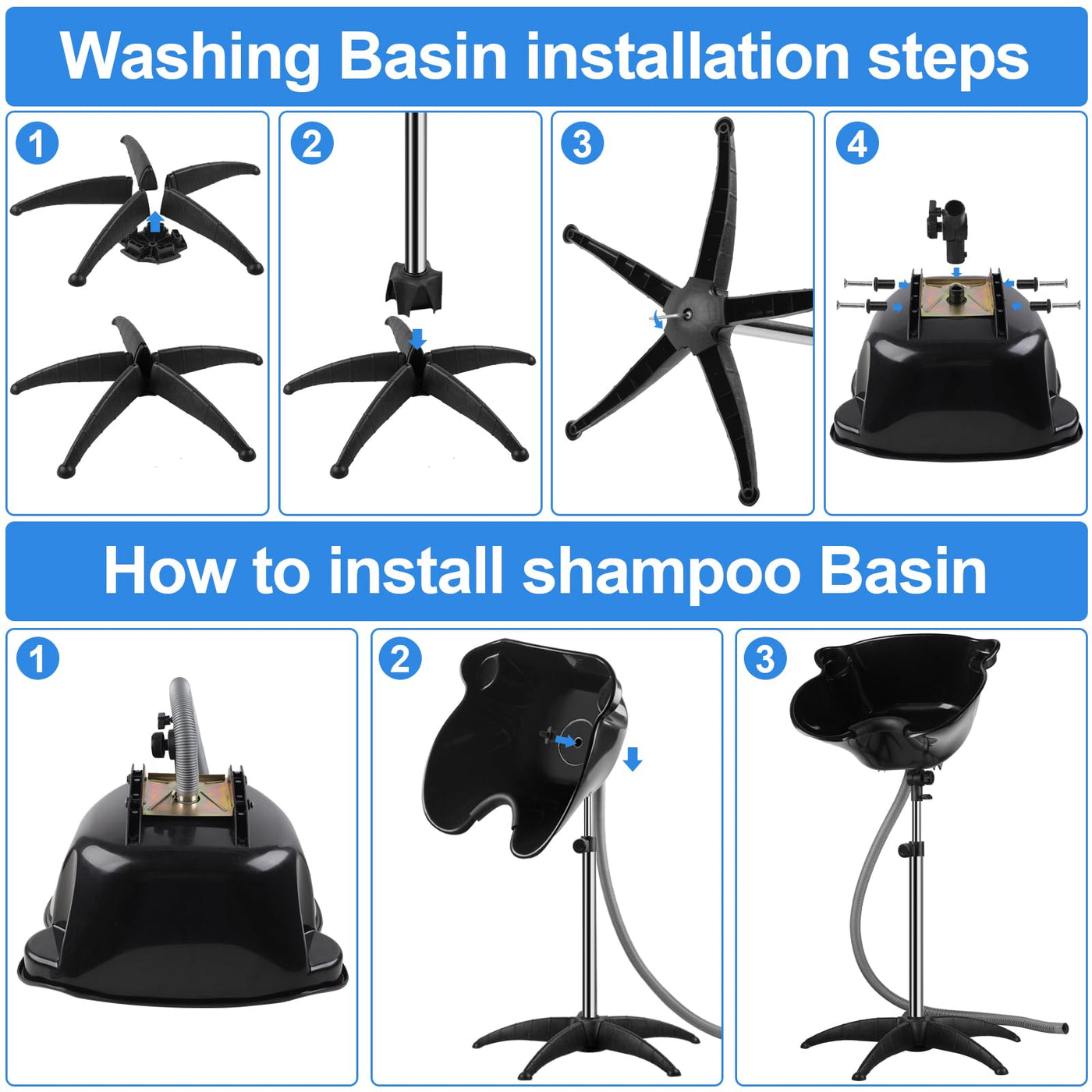 Washing Basin installation steps

1

2

3

4

How to install shampoo Basin

1

2

3