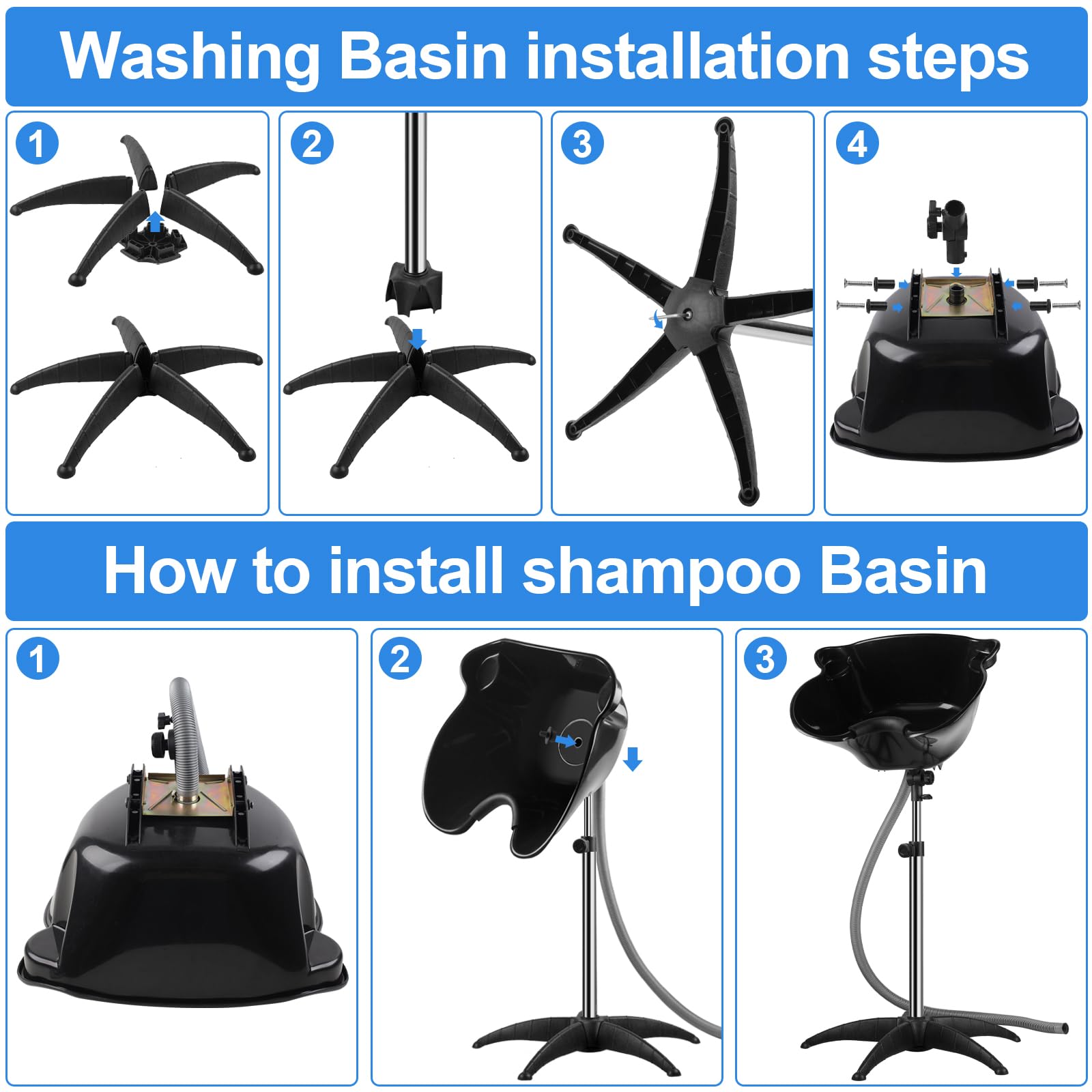 Washing Basin installation steps

1

2

3

4

How to install shampoo Basin

1

2

3