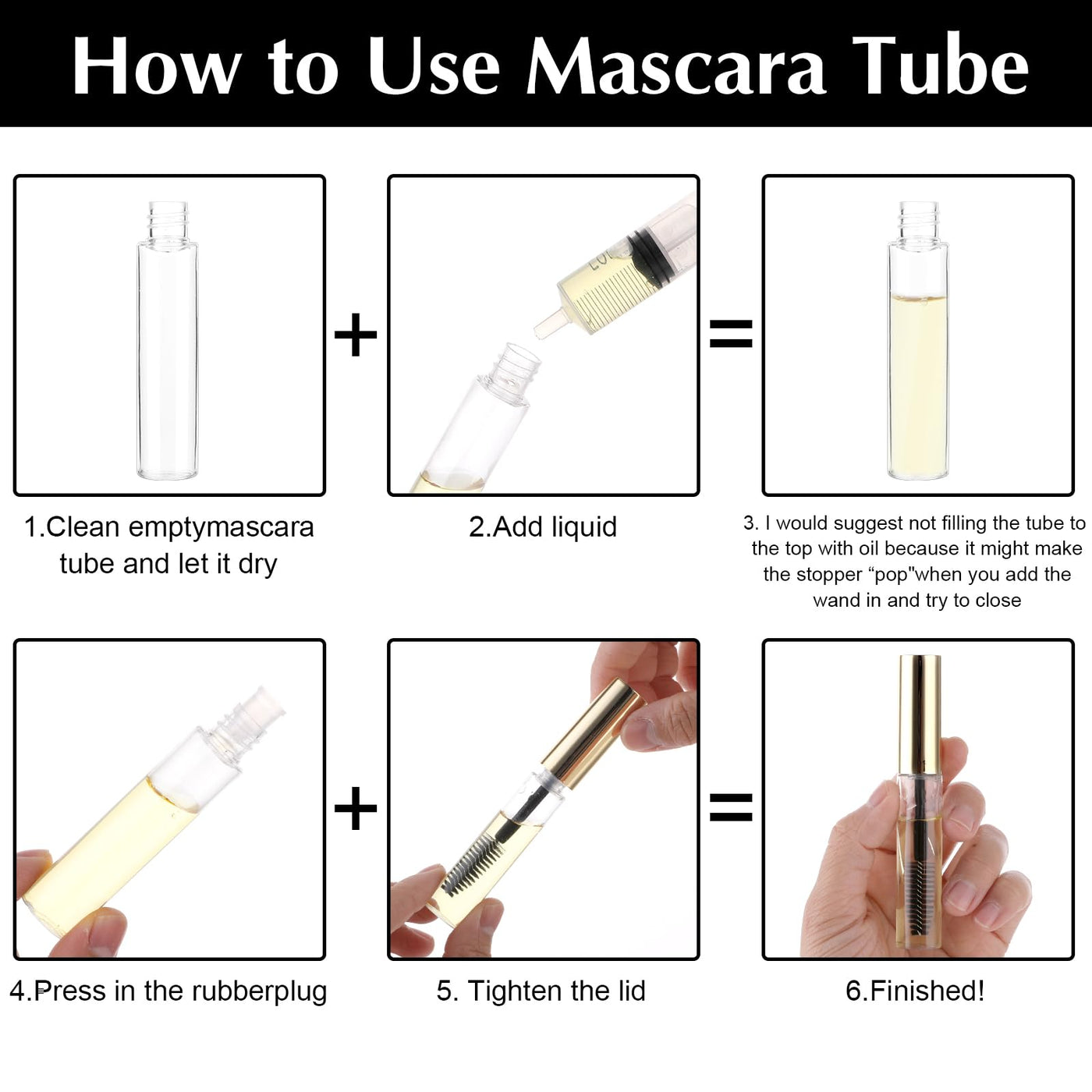 How to Use Mascara Tube

1.Clean emptymascara tube and let it dry

+

2.Add liquid

=

3. I would suggest not filling the tube to the top with oil because it might make the stopper “pop"when you add the wand in and try to close

4.Press in the rubberplug

+

5. Tighten the lid

=

6.Finished!