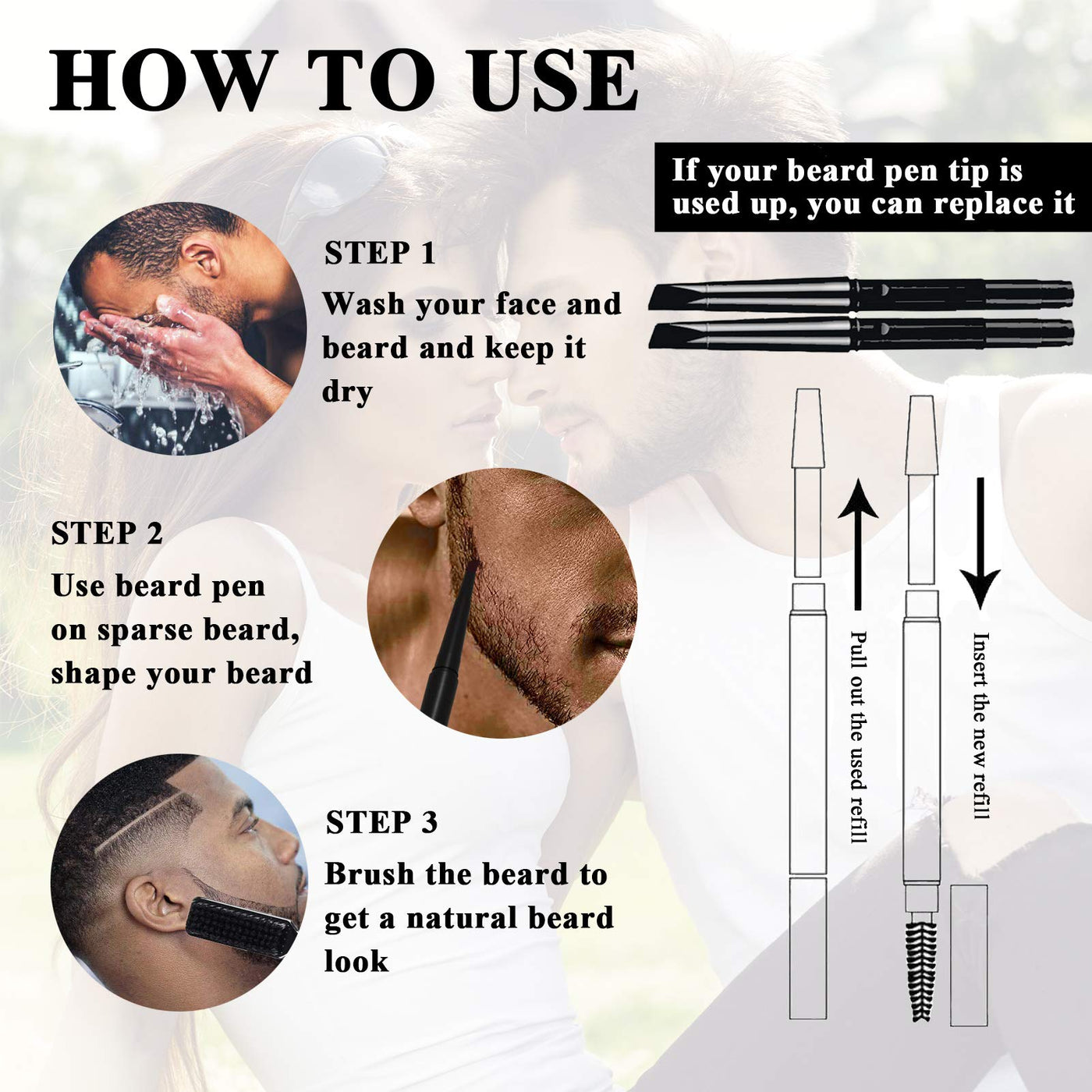 HOW TO USE

If your beard pen tip is used up, you can replace it

STEP 1
Wash your face and beard and keep it dry

STEP 2
Use beard pen on sparse beard, shape your beard

STEP 3
Brush the beard to get a natural beard look

Pull out the used refill

Insert the new refill