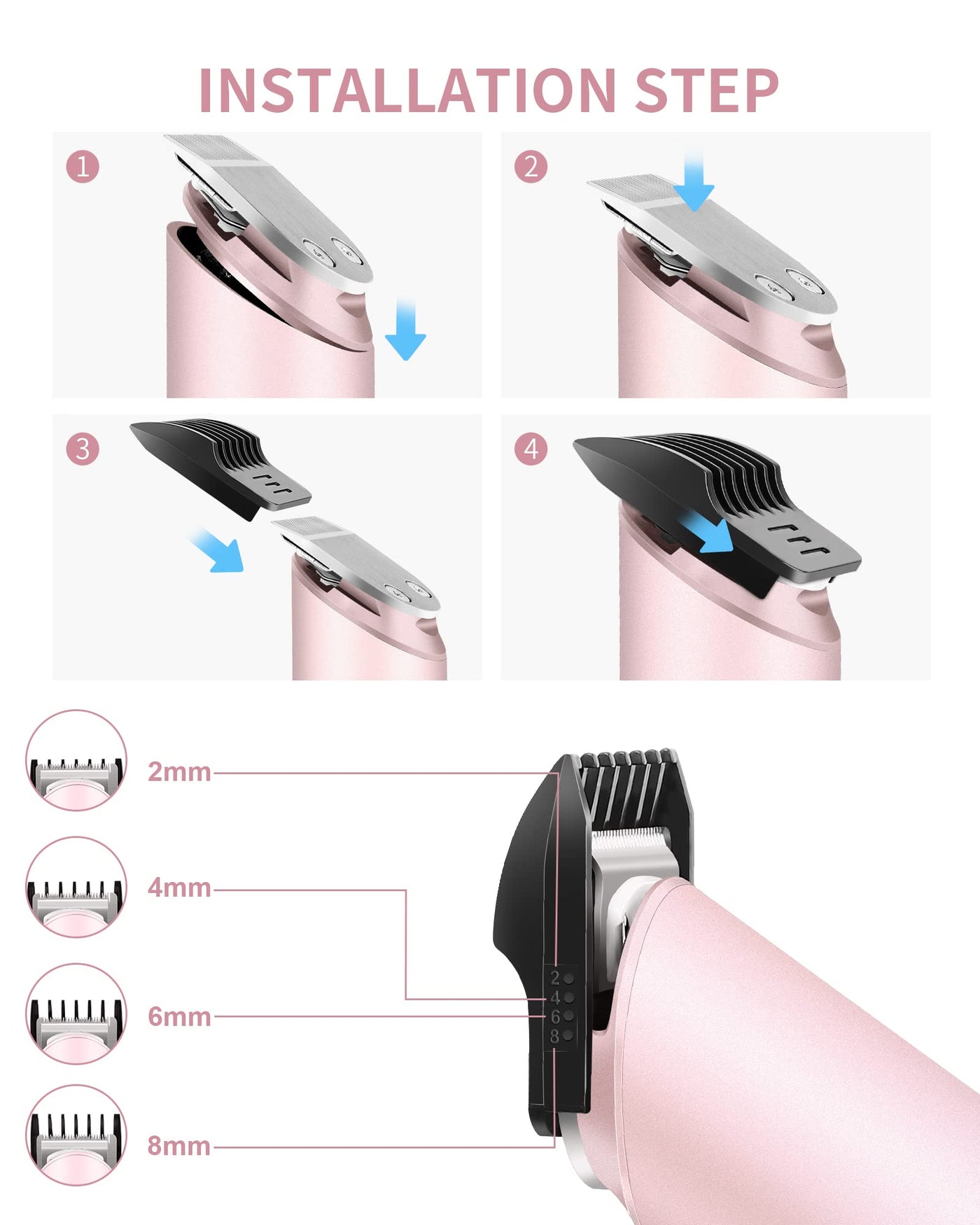 INSTALLATION STEP

1

2

3

4

2mm

4mm

6mm

8mm

2
4
6
8