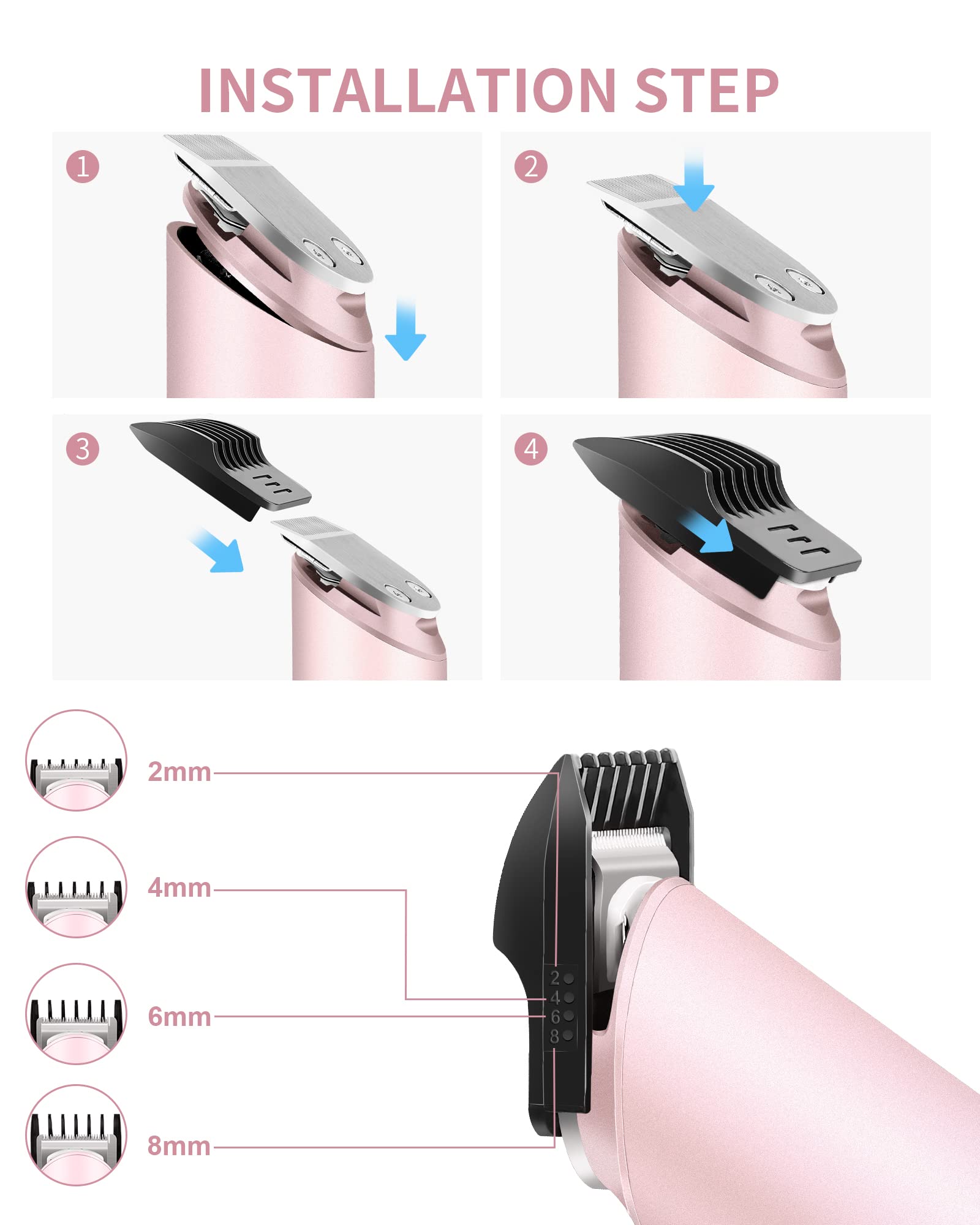 INSTALLATION STEP

1

2

3

4

2mm

4mm

6mm

8mm

2
4
6
8