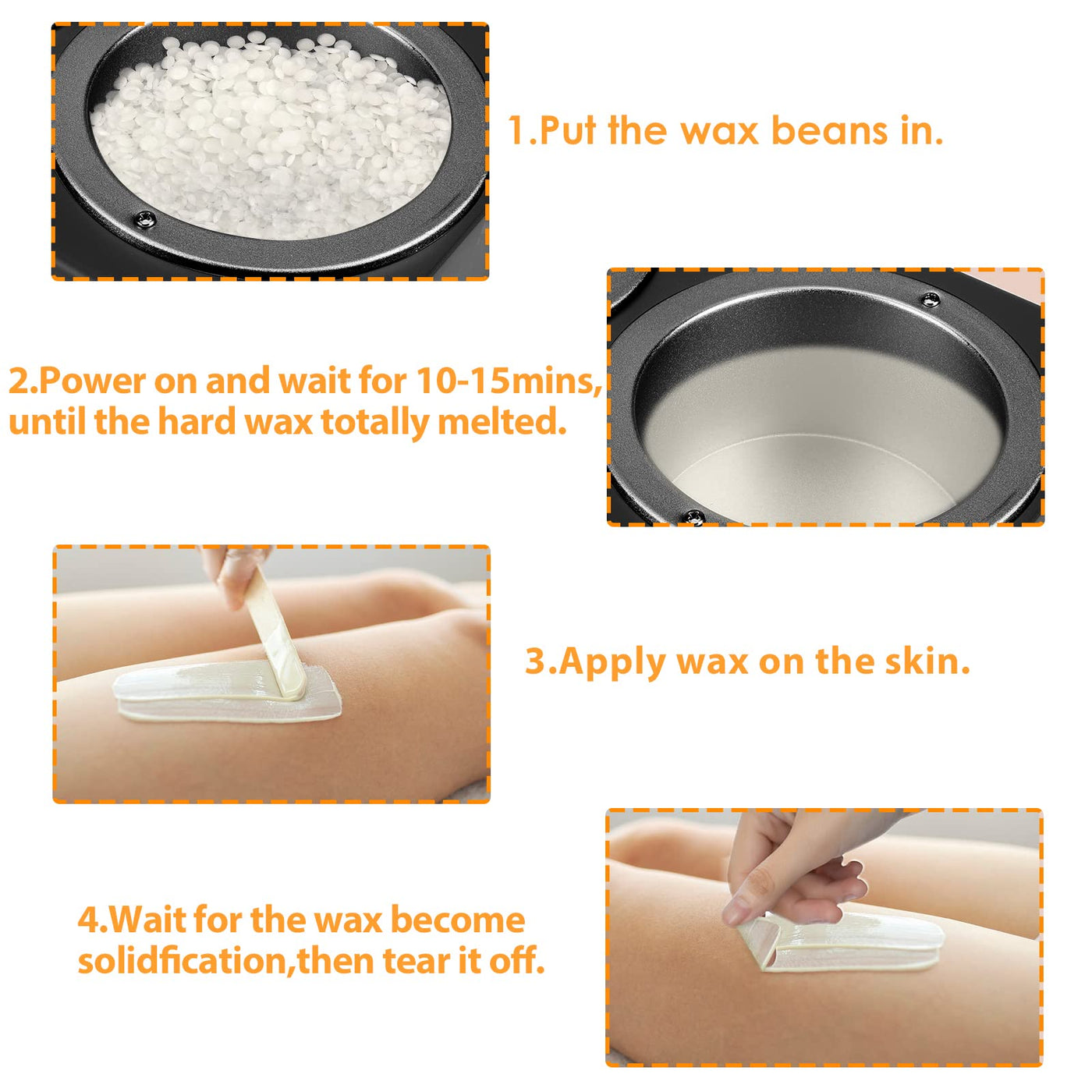 1.Put the wax beans in.

2.Power on and wait for 10-15mins, until the hard wax totally melted.

3.Apply wax on the skin.

4.Wait for the wax become solidfication,then tear it off.