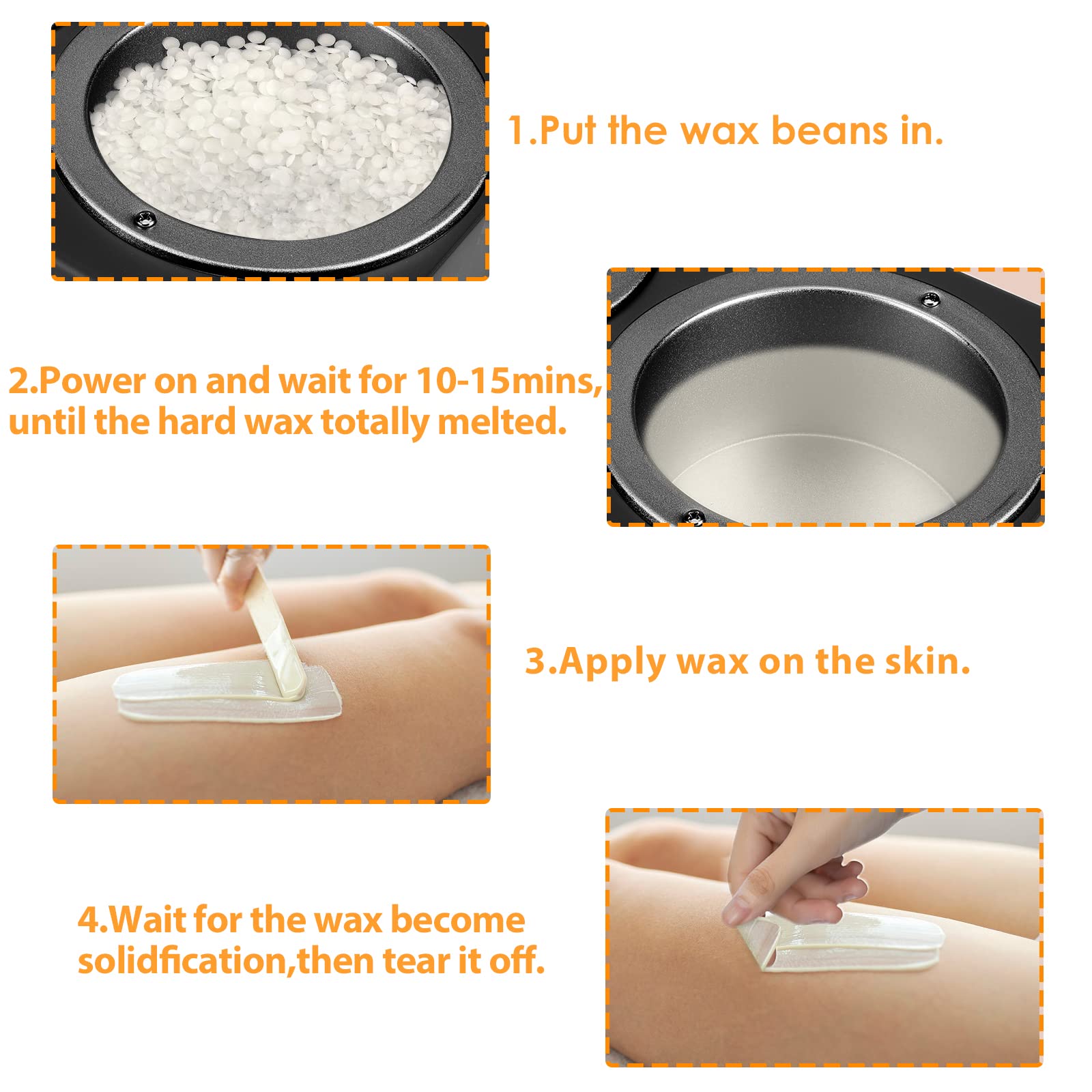 1.Put the wax beans in.

2.Power on and wait for 10-15mins, until the hard wax totally melted.

3.Apply wax on the skin.

4.Wait for the wax become solidfication,then tear it off.