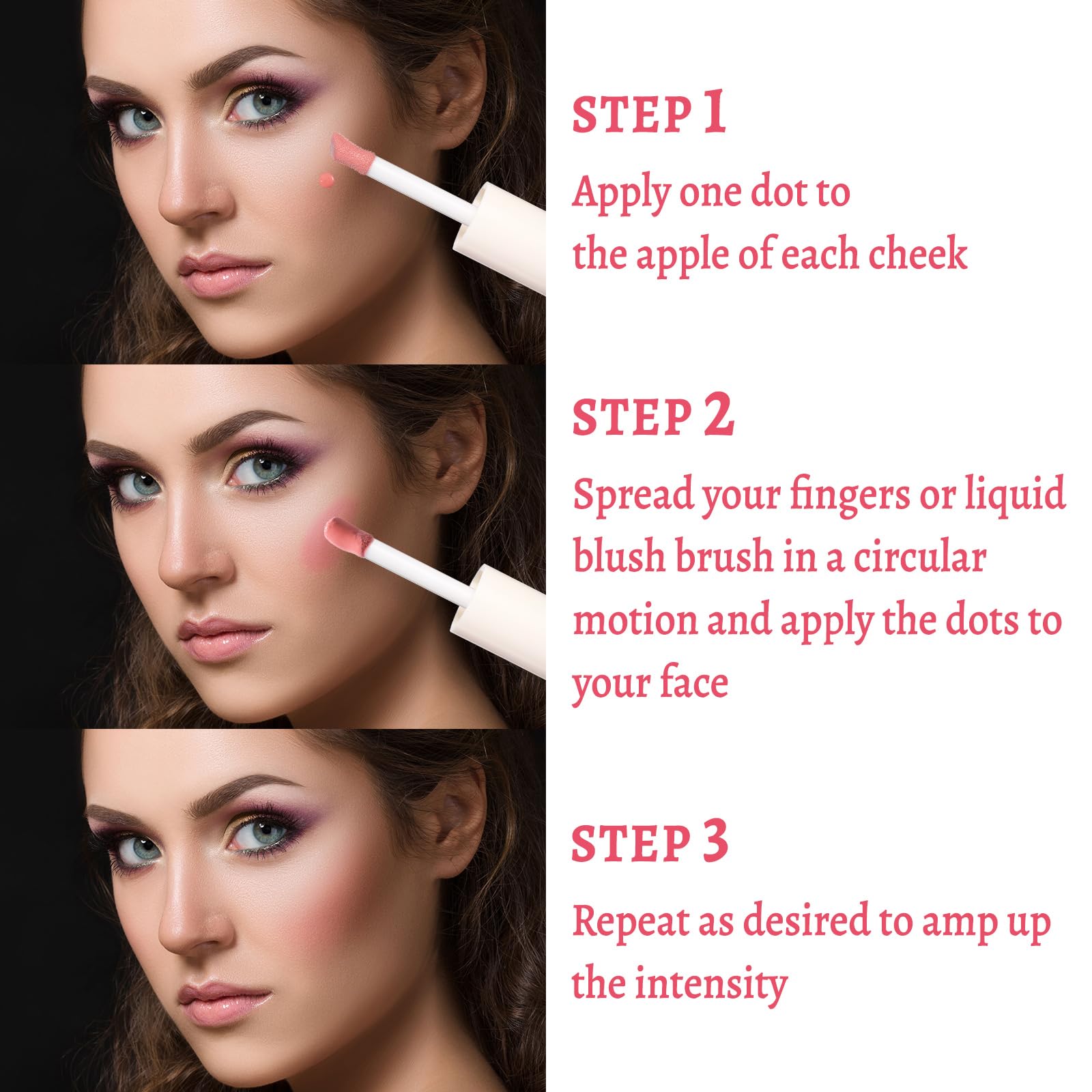 STEP 1

Apply one dot to the apple of each cheek

STEP 2

Spread your fingers or liquid blush brush in a circular motion and apply the dots to your face

STEP 3

Repeat as desired to amp up the intensity