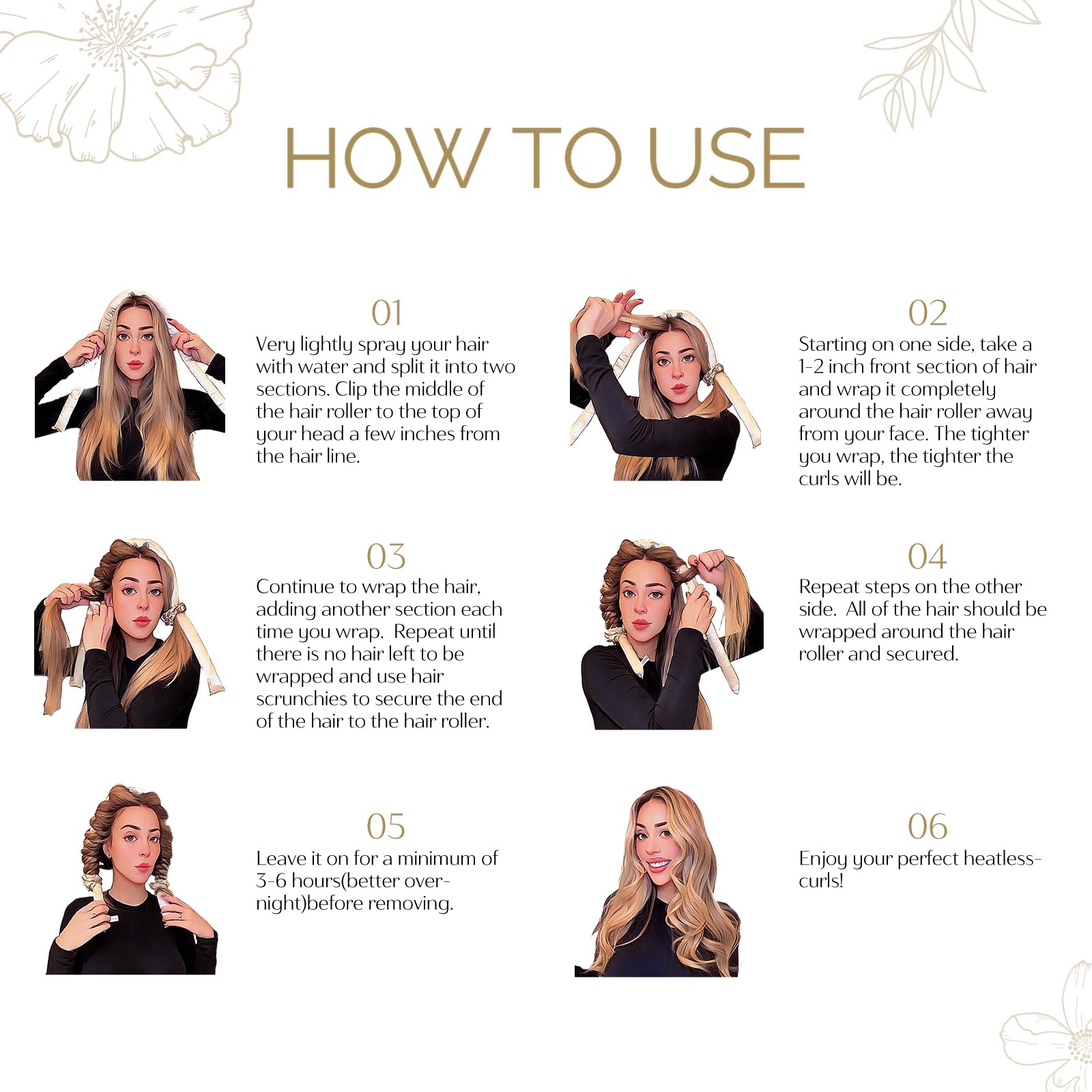 HOW TO USE

01
Very lightly spray your hair with water and split it into two sections. Clip the middle of the hair roller to the top of your head a few inches from the hair line.

02
Starting on one side, take a 1-2 inch front section of hair and wrap it completely around the hair roller away from your face. The tighter you wrap, the tighter the curls will be.

03
Continue to wrap the hair, adding another section each time you wrap. Repeat until there is no hair left to be wrapped and use hair scrunchies to secure the end of the hair to the hair roller.

04
Repeat steps on the other side. All of the hair should be wrapped around the hair roller and secured.

05
Leave it on for a minimum of 3-6 hours(better overnight)before removing.

06
Enjoy your perfect heatless-curls!