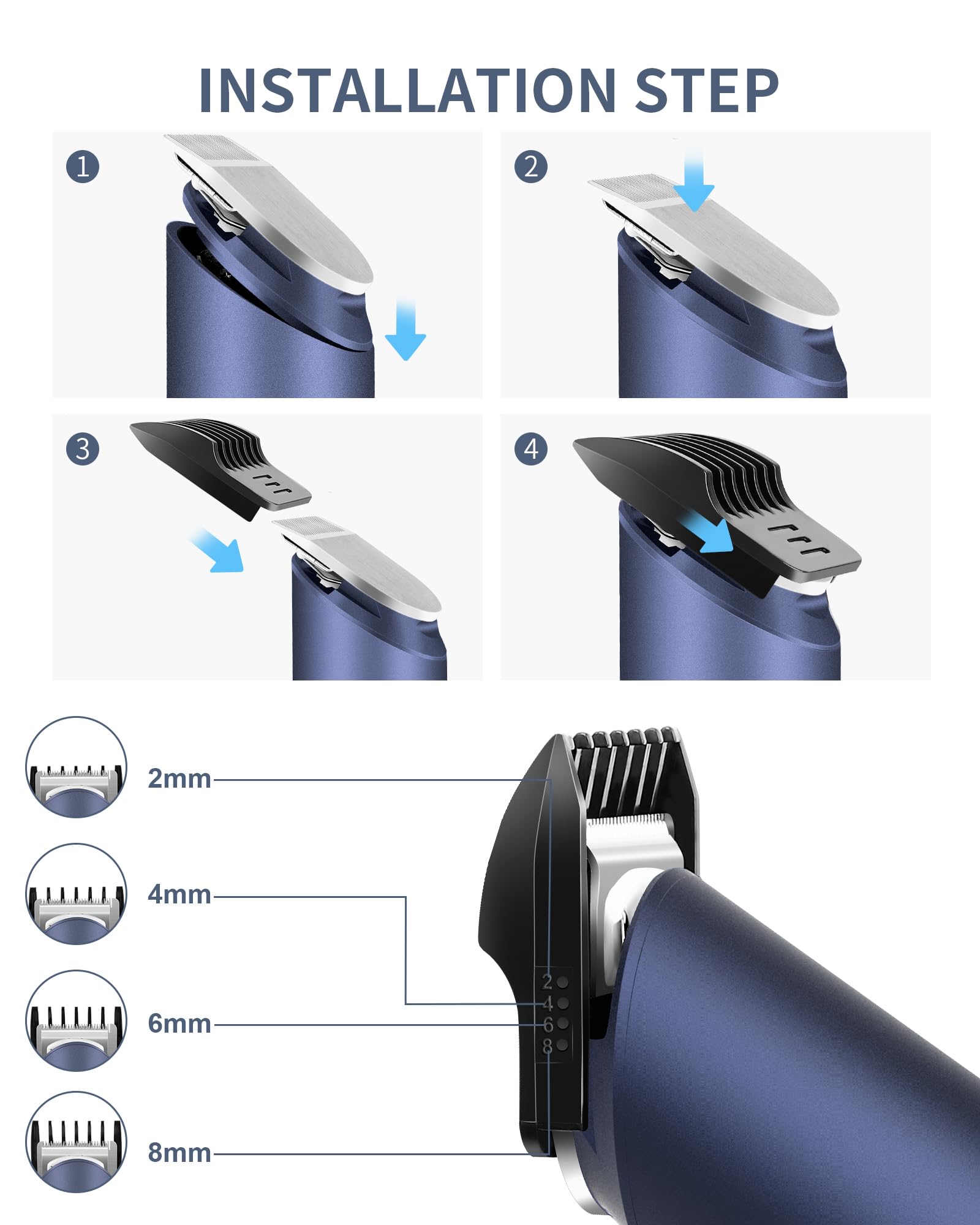 INSTALLATION STEP

1

2

3

4

2mm

4mm

6mm

8mm

2
4
6
8