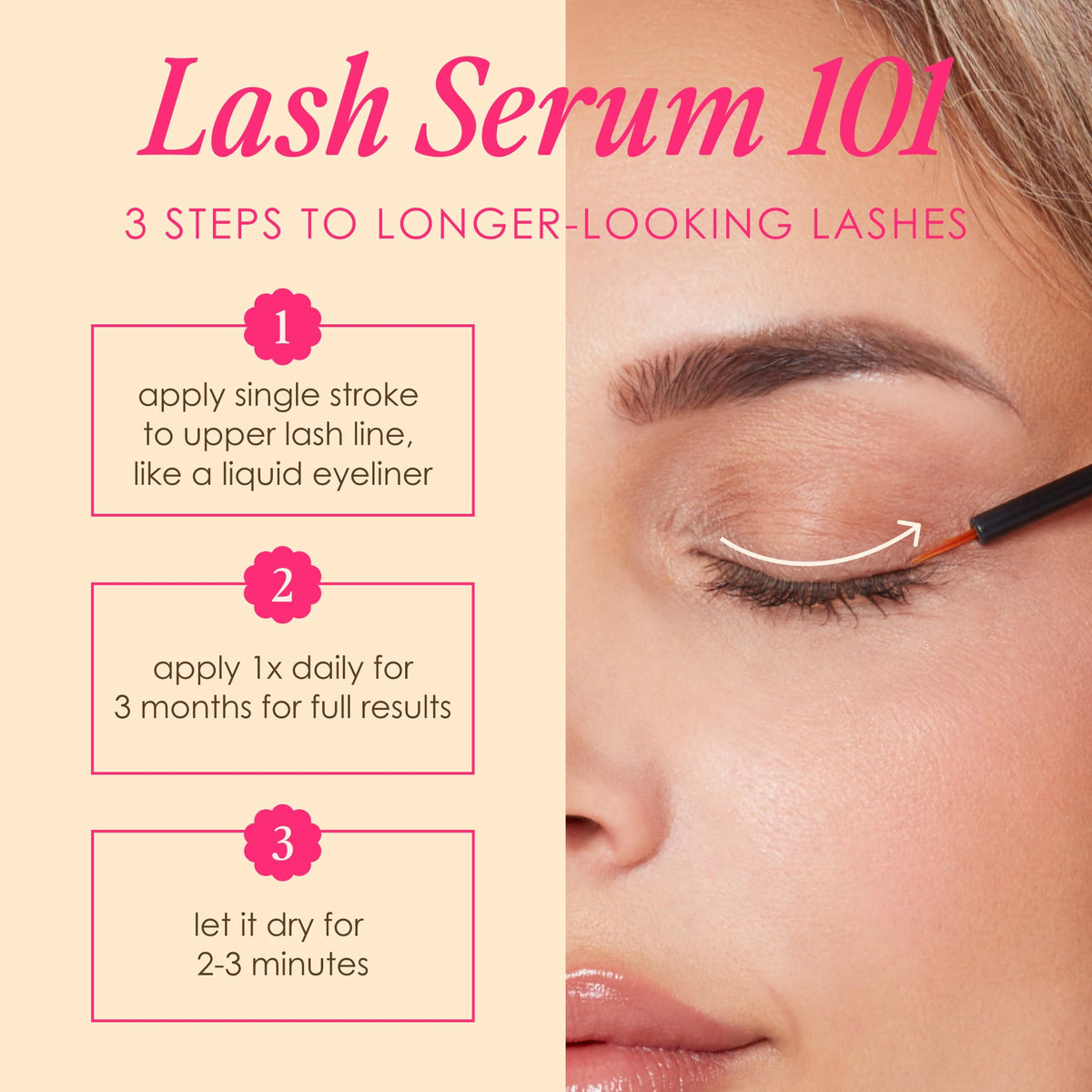 Lash Serum 101

3 STEPS TO LONGER-LOOKING LASHES

1

apply single stroke to upper lash line, like a liquid eyeliner

2

apply 1x daily for 3 months for full results

3

let it dry for 2-3 minutes