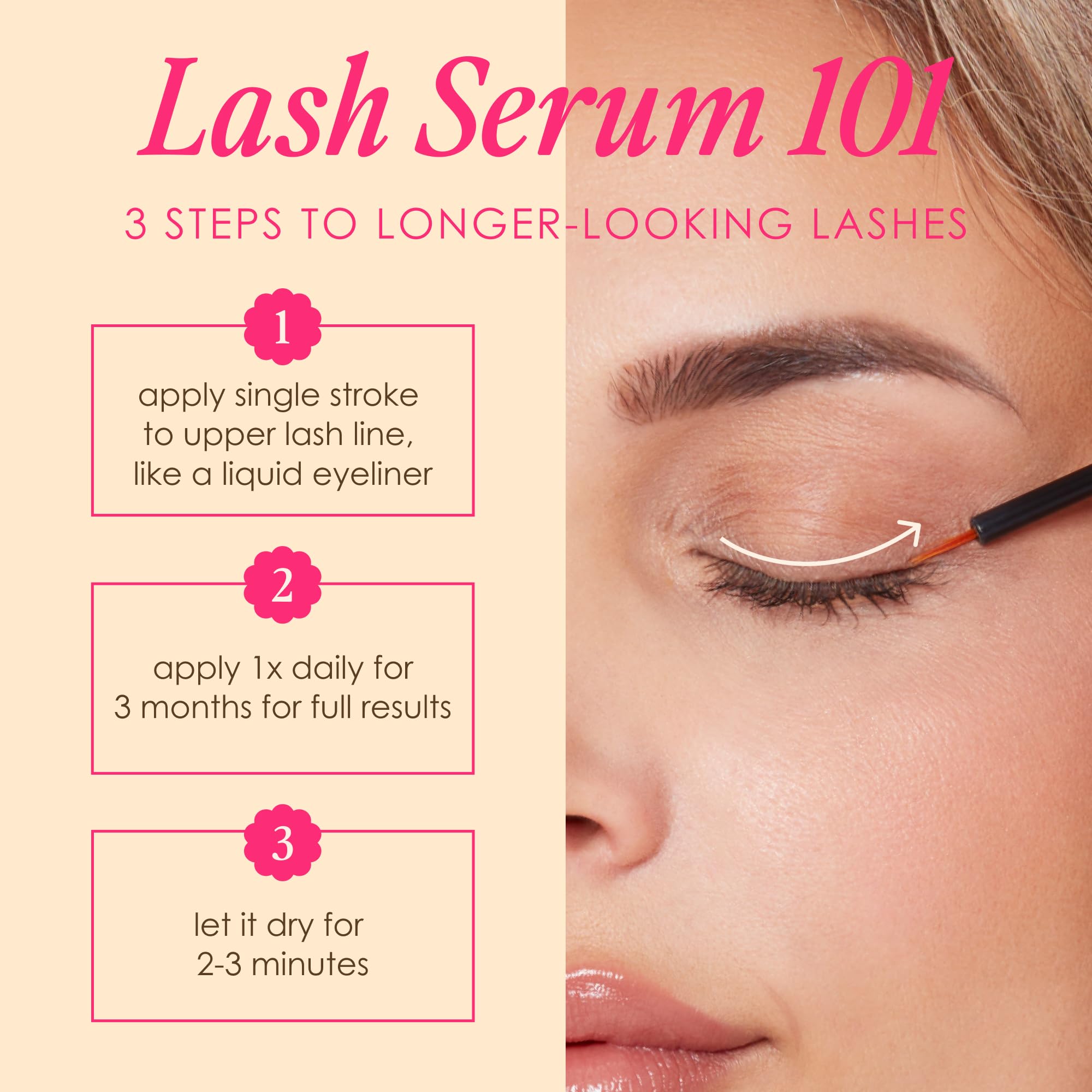 Lash Serum 101

3 STEPS TO LONGER-LOOKING LASHES

1

apply single stroke to upper lash line, like a liquid eyeliner

2

apply 1x daily for 3 months for full results

3

let it dry for 2-3 minutes