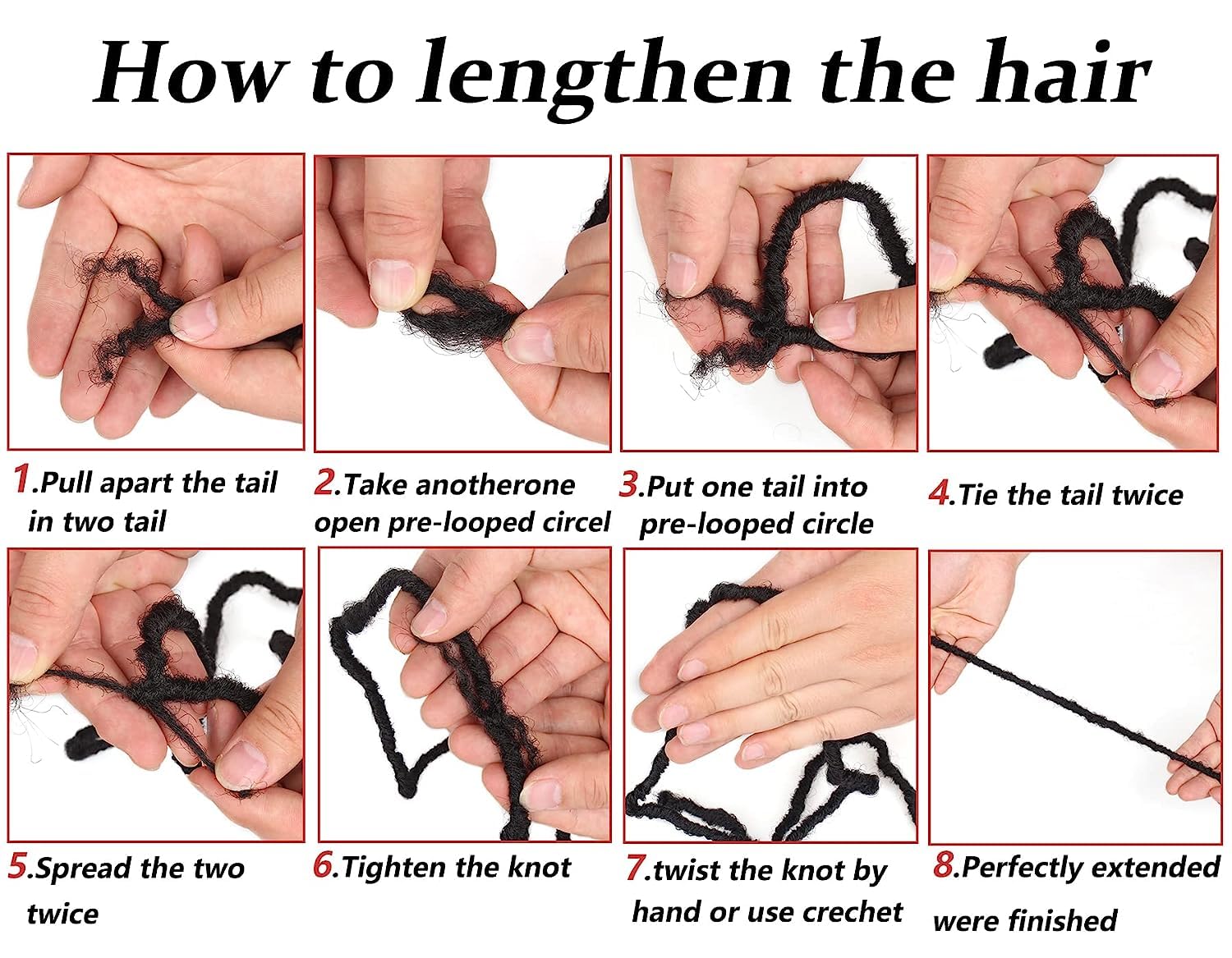 How to lengthen the hair

1.Pull apart the tail in two tail

2.Take anotherone open pre-looped circel

3.Put one tail into pre-looped circle

4.Tie the tail twice

5.Spread the two twice

6.Tighten the knot

7.twist the knot by hand or use crechet

8.Perfectly extended were finished