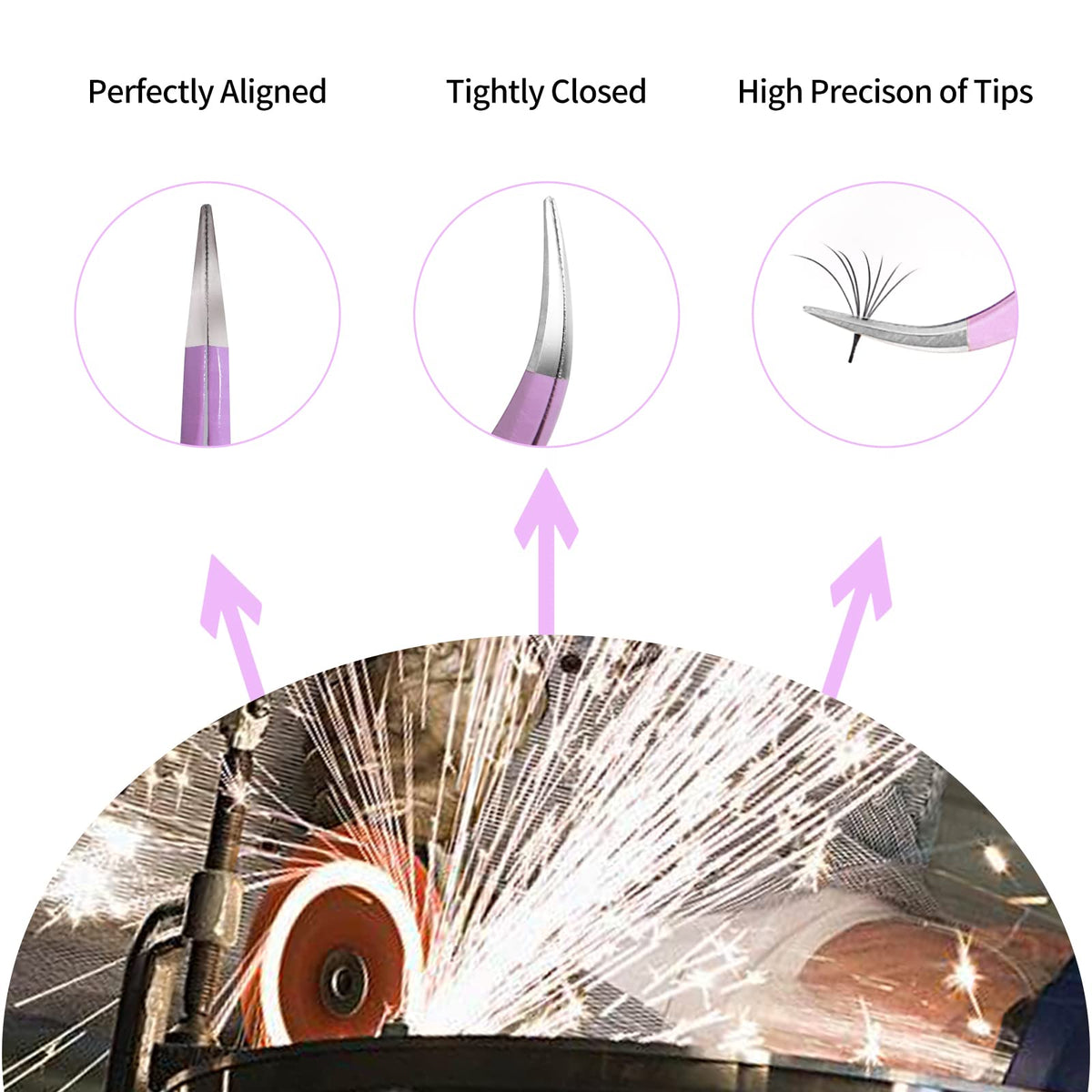 Perfectly Aligned

Tightly Closed

High Precison of Tips