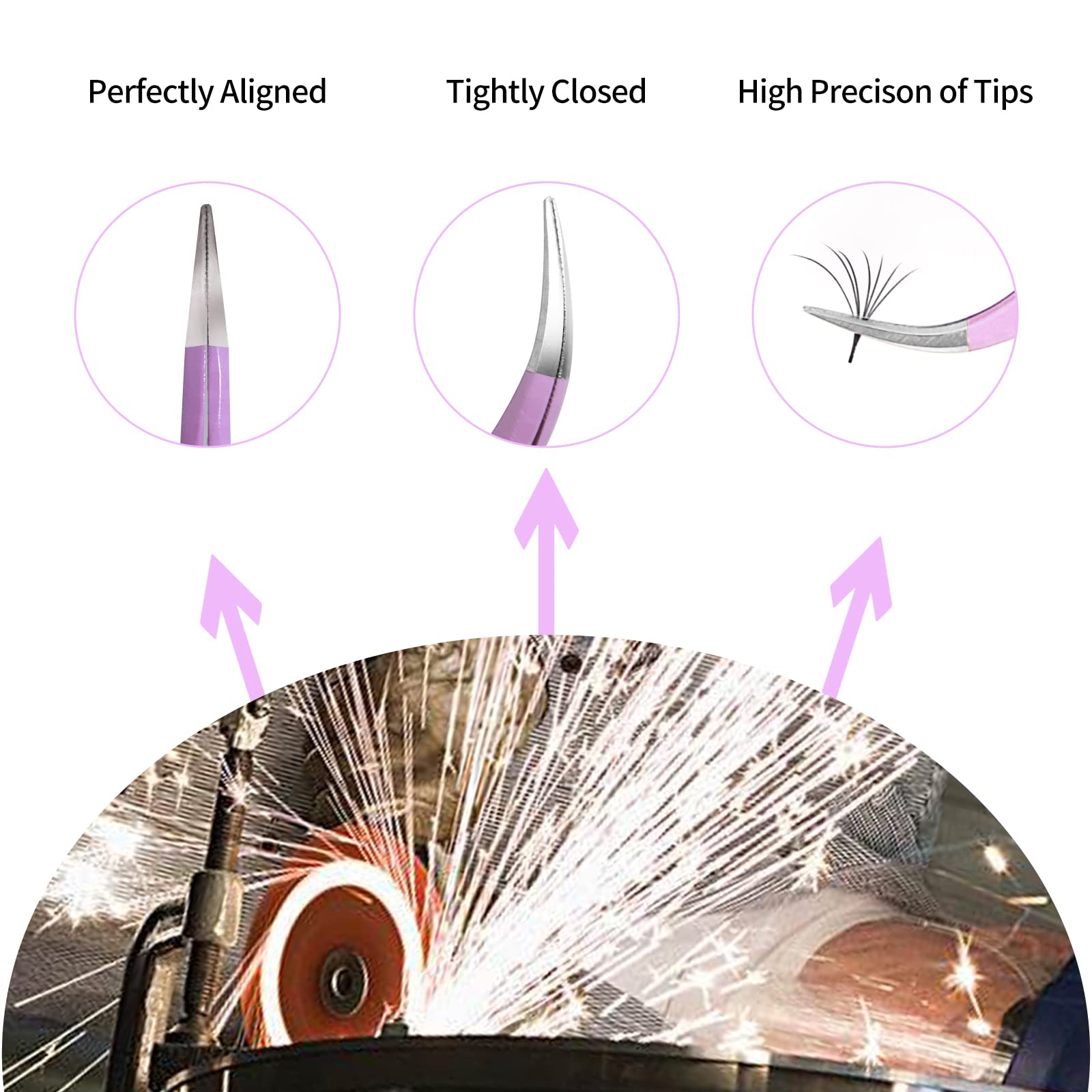 Perfectly Aligned

Tightly Closed

High Precison of Tips