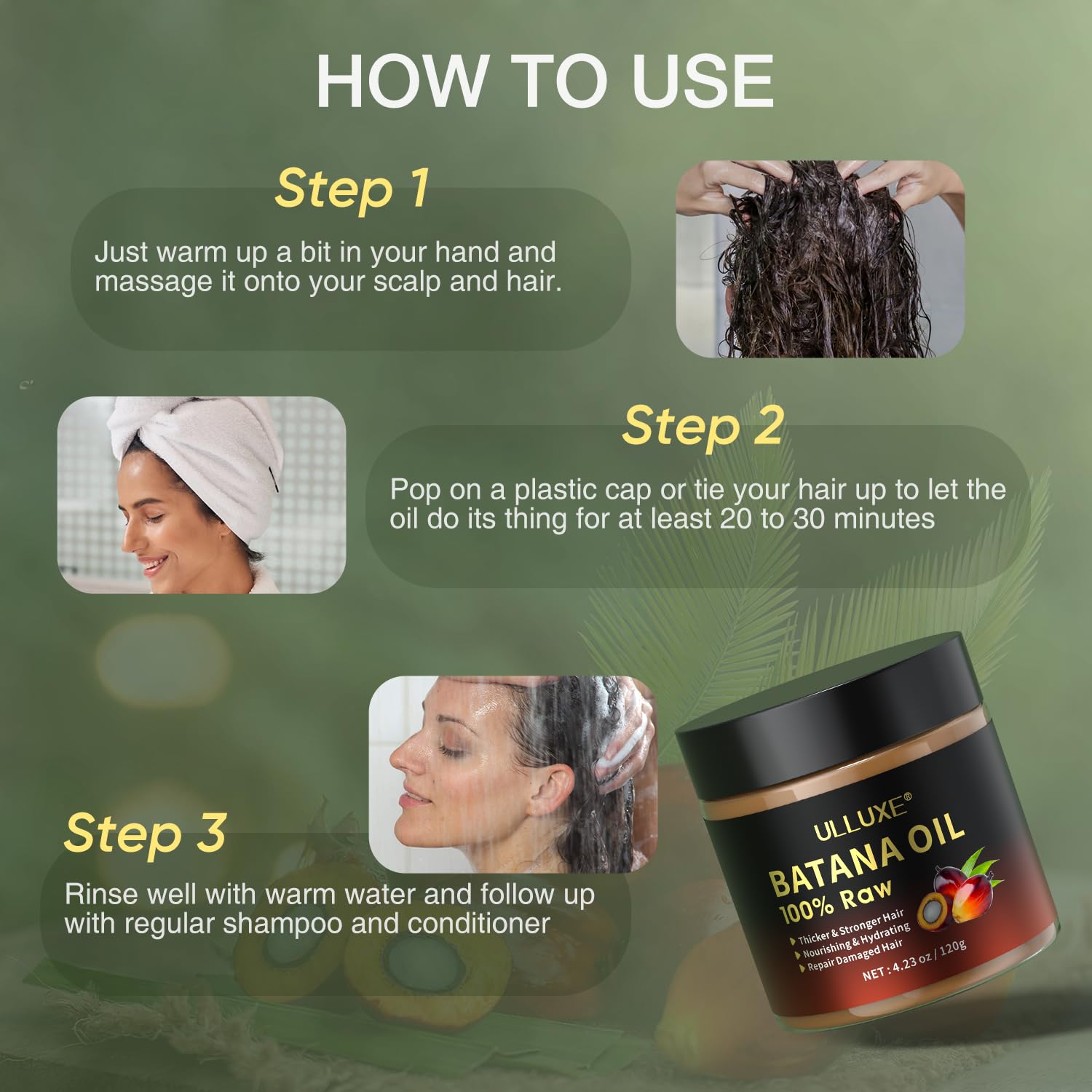 HOW TO USE

Step 1

Just warm up a bit in your hand and massage it onto your scalp and hair.

Step 2

Pop on a plastic cap or tie your hair up to let the oil do its thing for at least 20 to 30 minutes

Step 3

Rinse well with warm water and follow up with regular shampoo and conditioner

ULLUXE®
BATANA OIL
100% Raw
Thicker & Stronger Hair
Nourishing & Hydrating
Repair Damaged Hair
NET : 4.23 oz / 120g