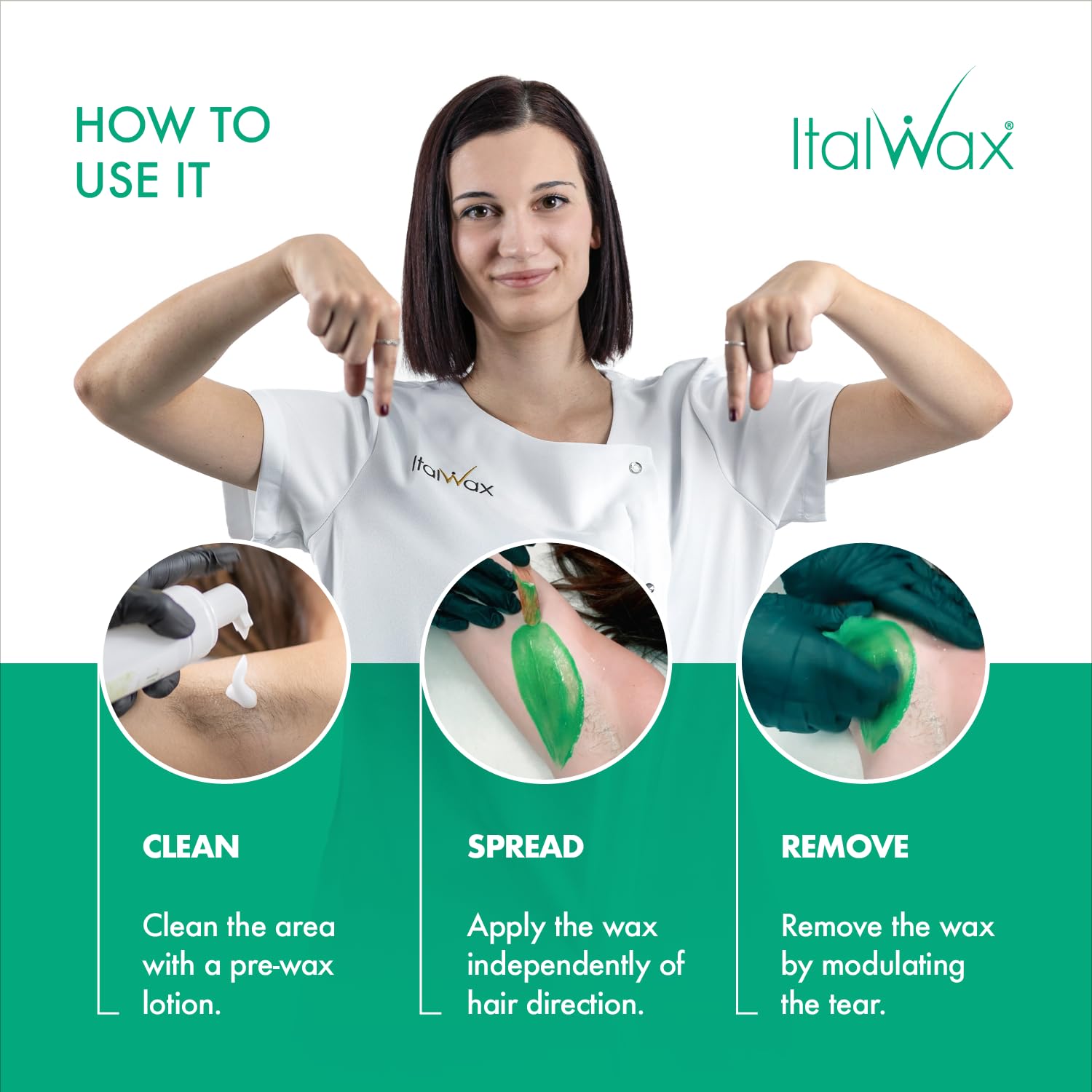 HOW TO USE IT

ItalWax®

ItalWax

CLEAN

Clean the area with a pre-wax lotion.

SPREAD

Apply the wax independently of hair direction.

REMOVE

Remove the wax by modulating the tear.