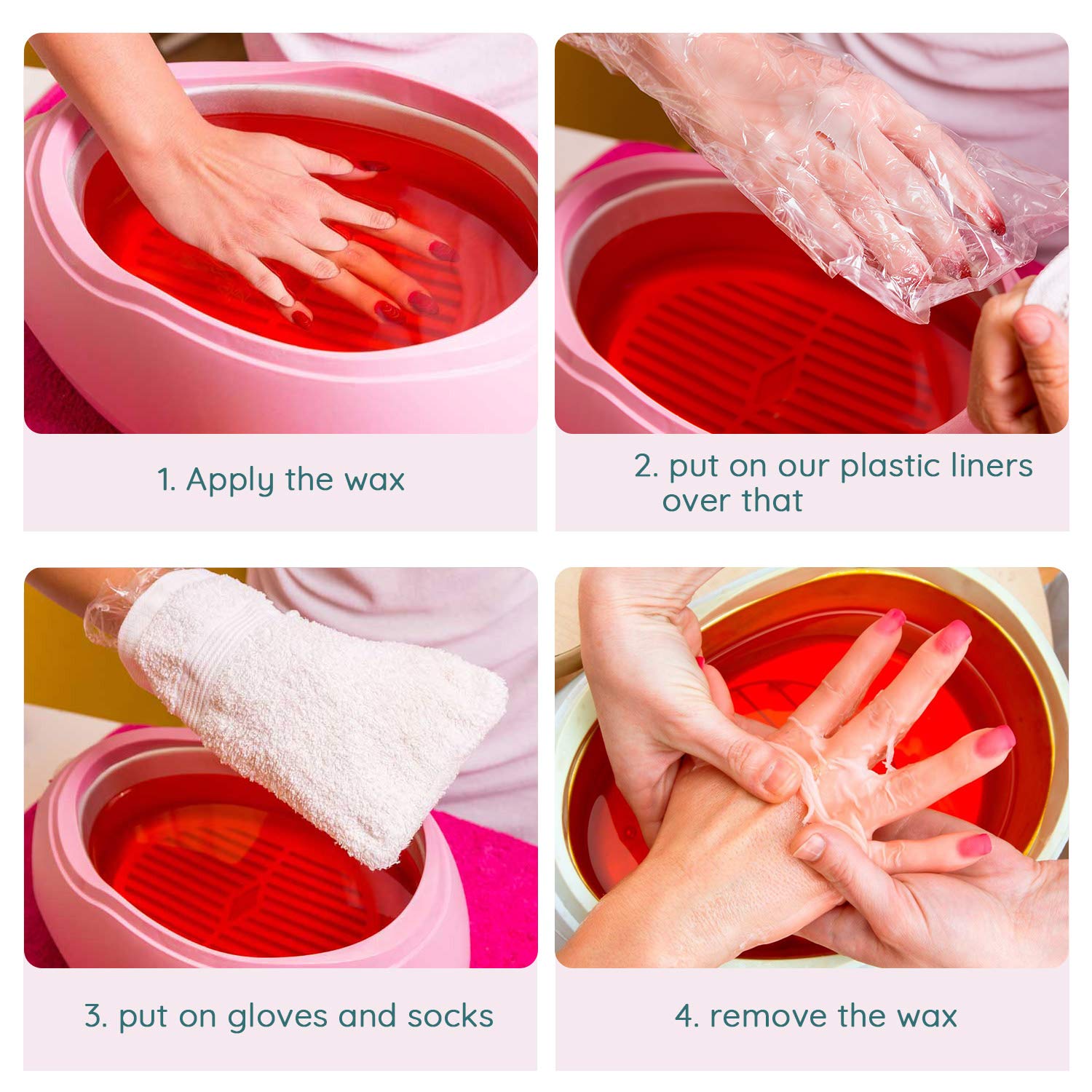 1. Apply the wax

2. put on our plastic liners over that

3. put on gloves and socks

4. remove the wax